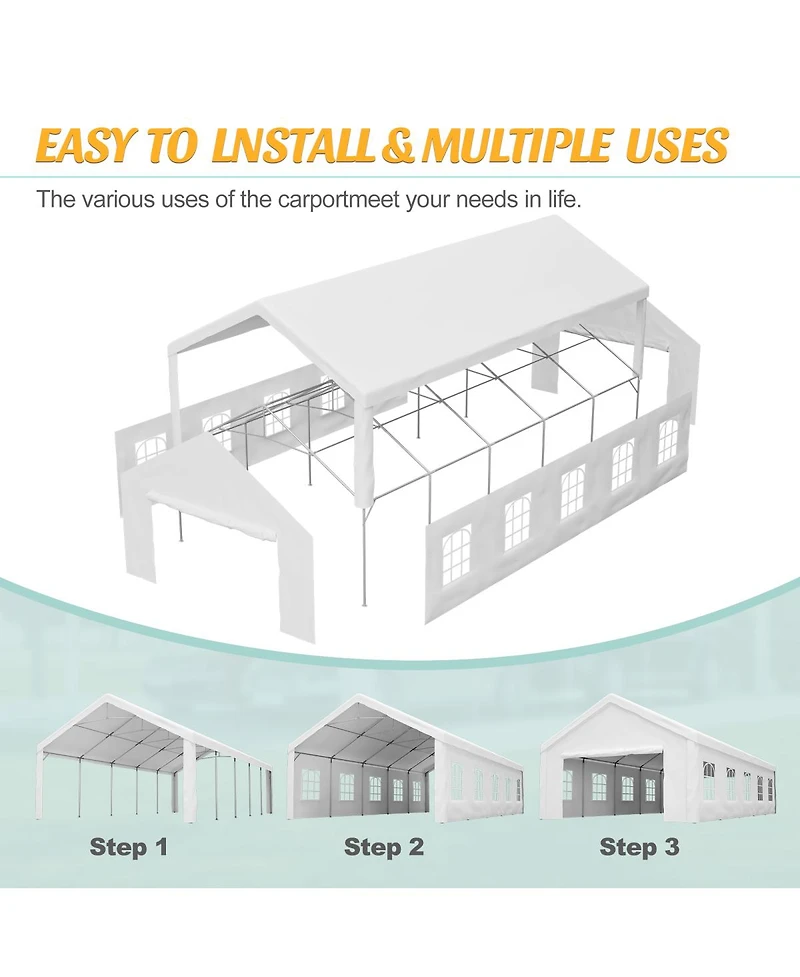 EASY TO LNSTALL & MULTIPLE USES

The various uses of the carportmeet your needs in life.

Step 1

Step 2

Step 3