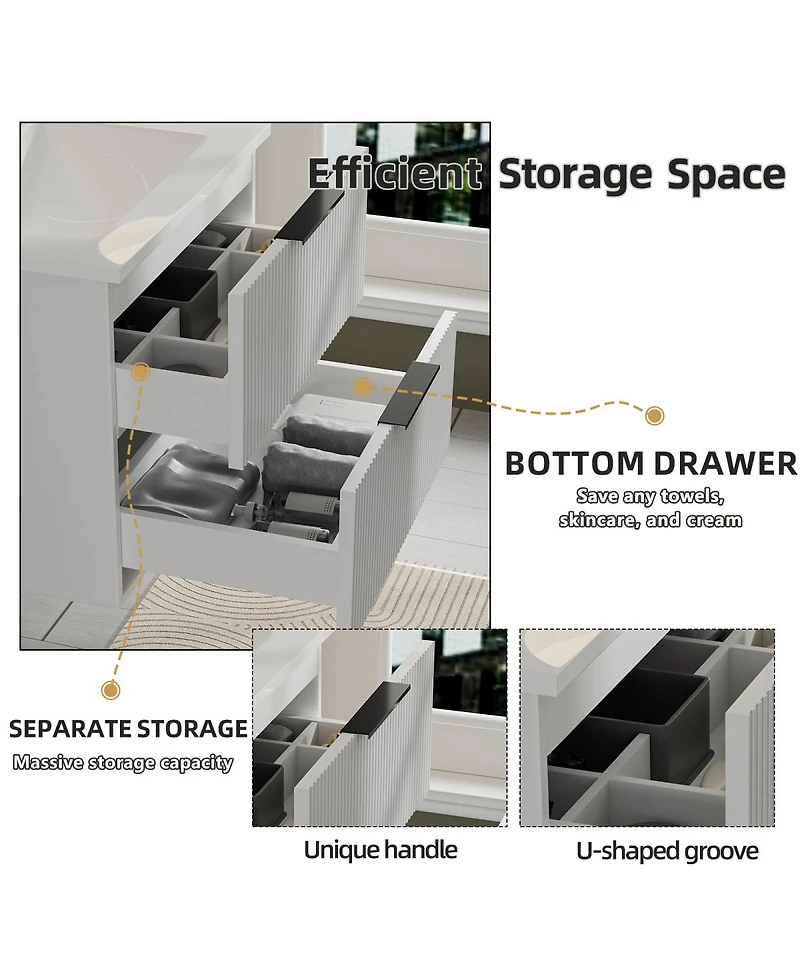 Efficient Storage Space

BOTTOM DRAWER

Save any towels, skincare, and cream

SEPARATE STORAGE

Massive storage capacity

Unique handle

U-shaped groove