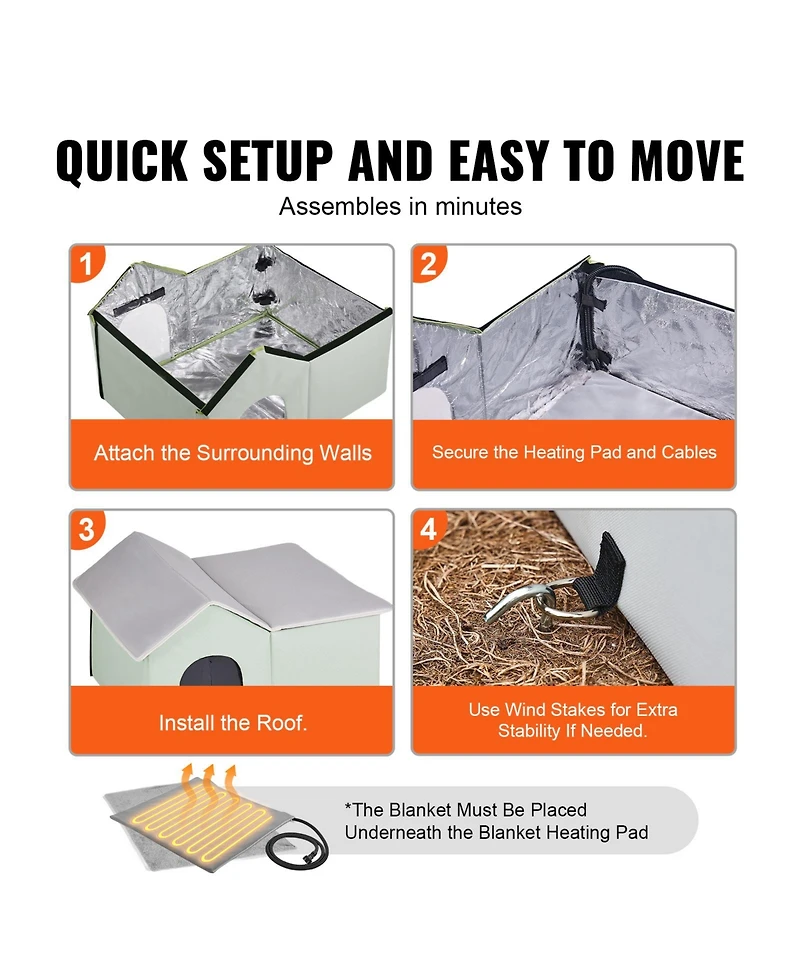 QUICK SETUP AND EASY TO MOVE

Assembles in minutes

1

Attach the Surrounding Walls

2

Secure the Heating Pad and Cables

3

Install the Roof.

4

Use Wind Stakes for Extra Stability If Needed.

*The Blanket Must Be Placed Underneath the Blanket Heating Pad