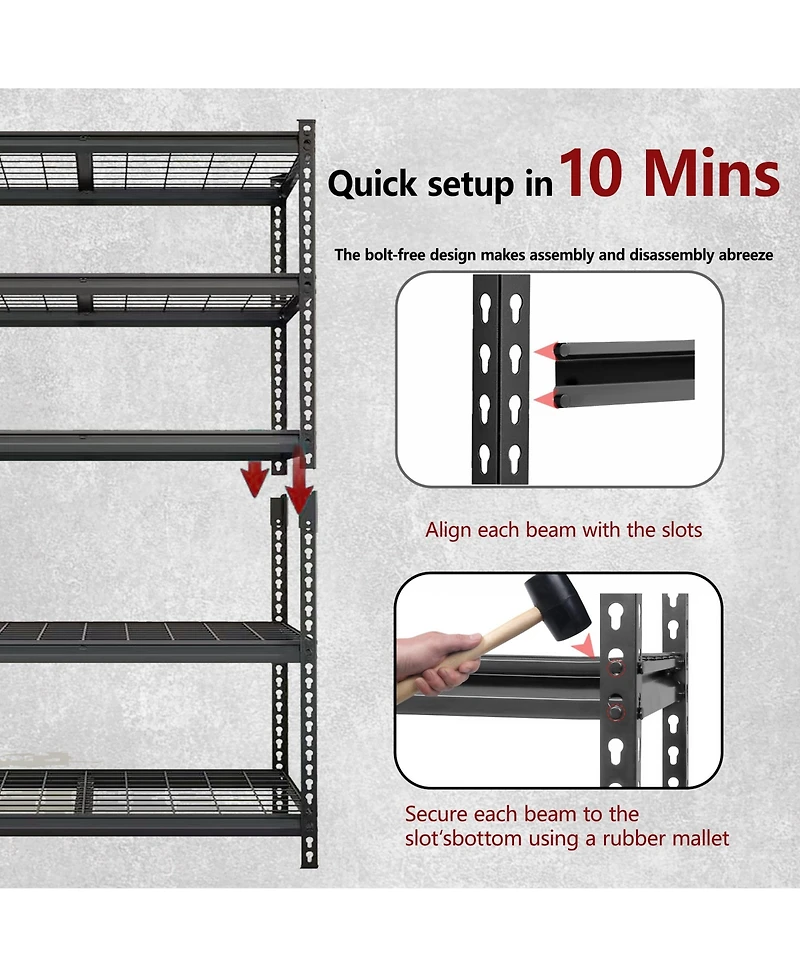 Quick setup in 10 Mins

The bolt-free design makes assembly and disassembly abreeze

Align each beam with the slots

Secure each beam to the slot'sbottom using a rubber mallet