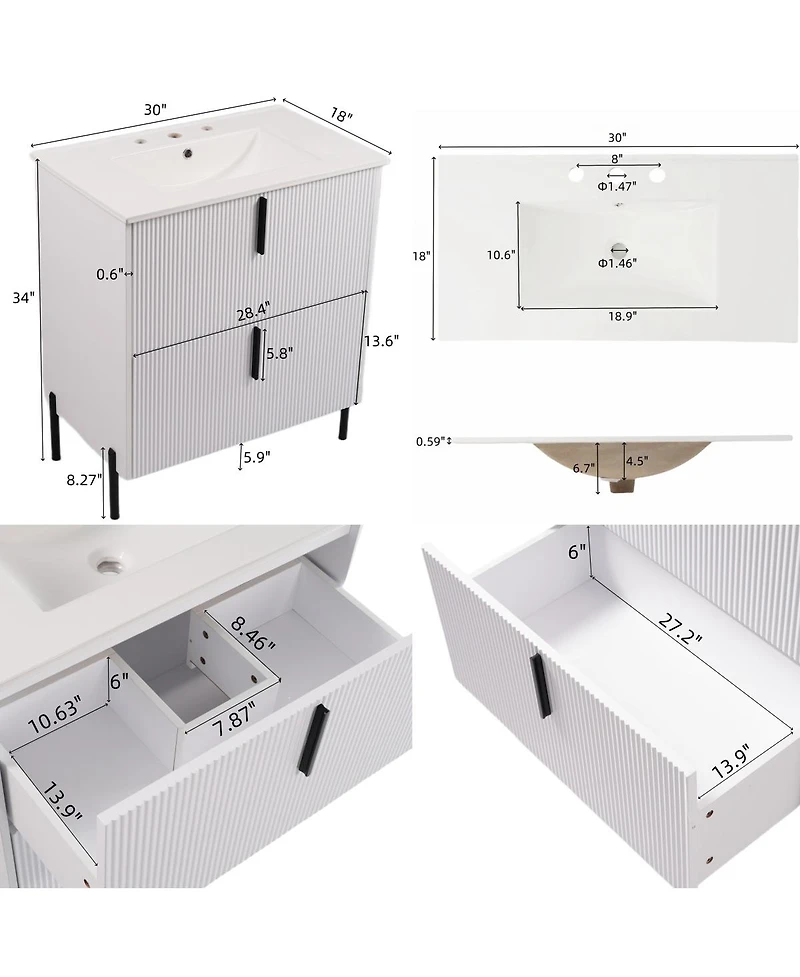 30"
18"
34"
0.6"
28.4"
5.8"
13.6"
5.9"
8.27"

30"
8"
Φ1.47"
18"
10.6"
Φ1.46"
18.9"

0.59"
6.7"
4.5"

8.46"
6"
10.63"
7.87"
13.9"

6"
27.2"
13.9"