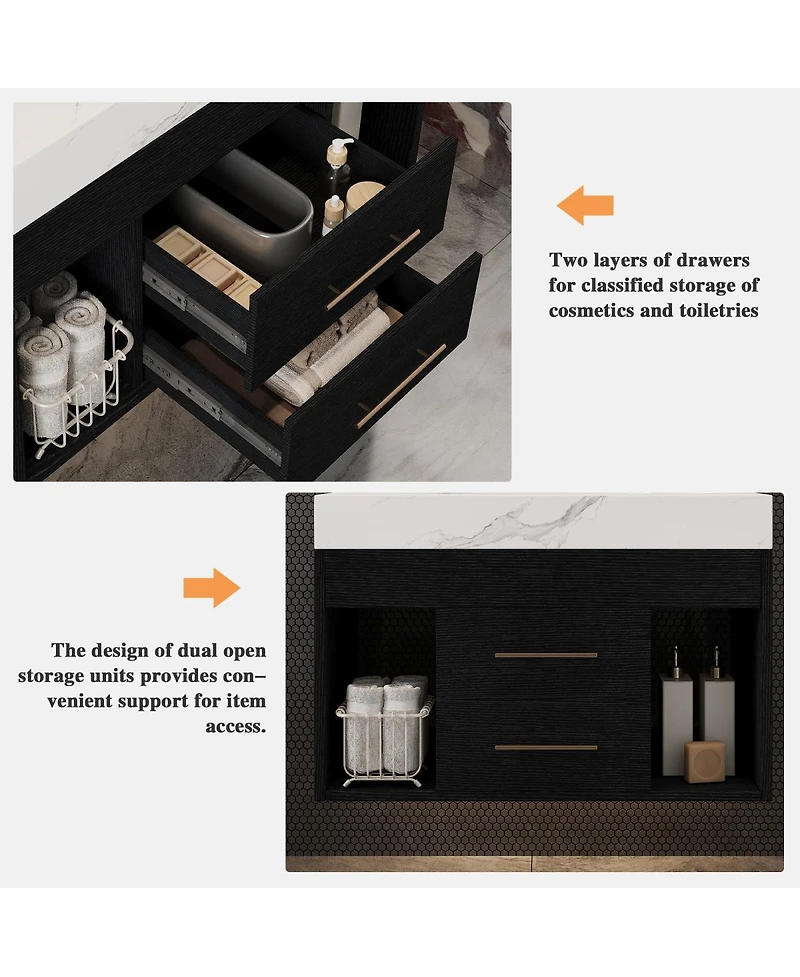 Two layers of drawers for classified storage of cosmetics and toiletries

The design of dual open storage units provides convenient support for item access.