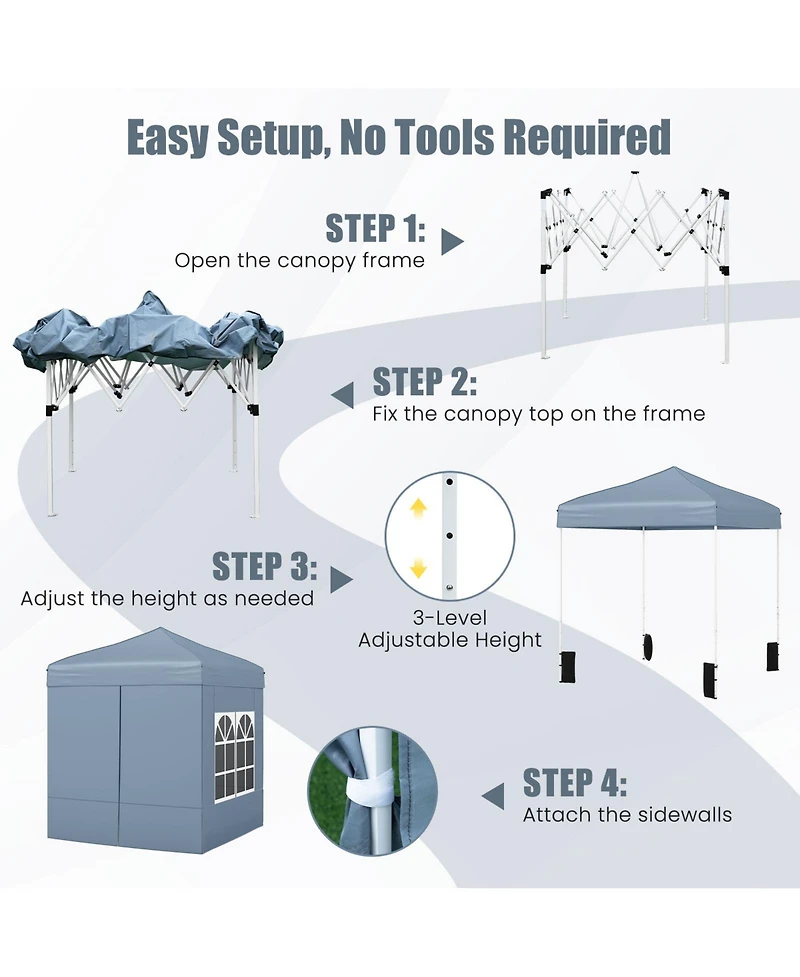 Easy Setup, No Tools Required

STEP 1:
Open the canopy frame

STEP 2:
Fix the canopy top on the frame

STEP 3:
Adjust the height as needed

3-Level
Adjustable Height

STEP 4:
Attach the sidewalls