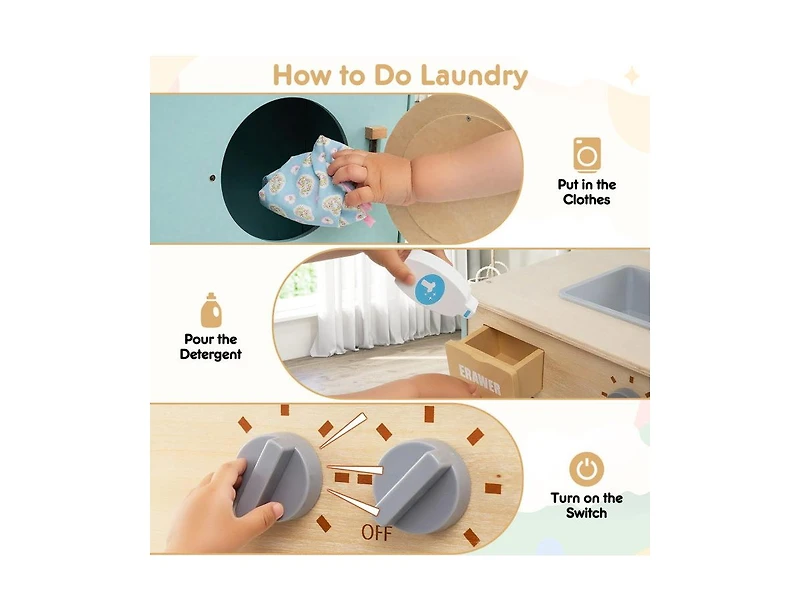 How to Do Laundry

Put in the Clothes

Pour the Detergent

ERAWER

OFF

Turn on the Switch