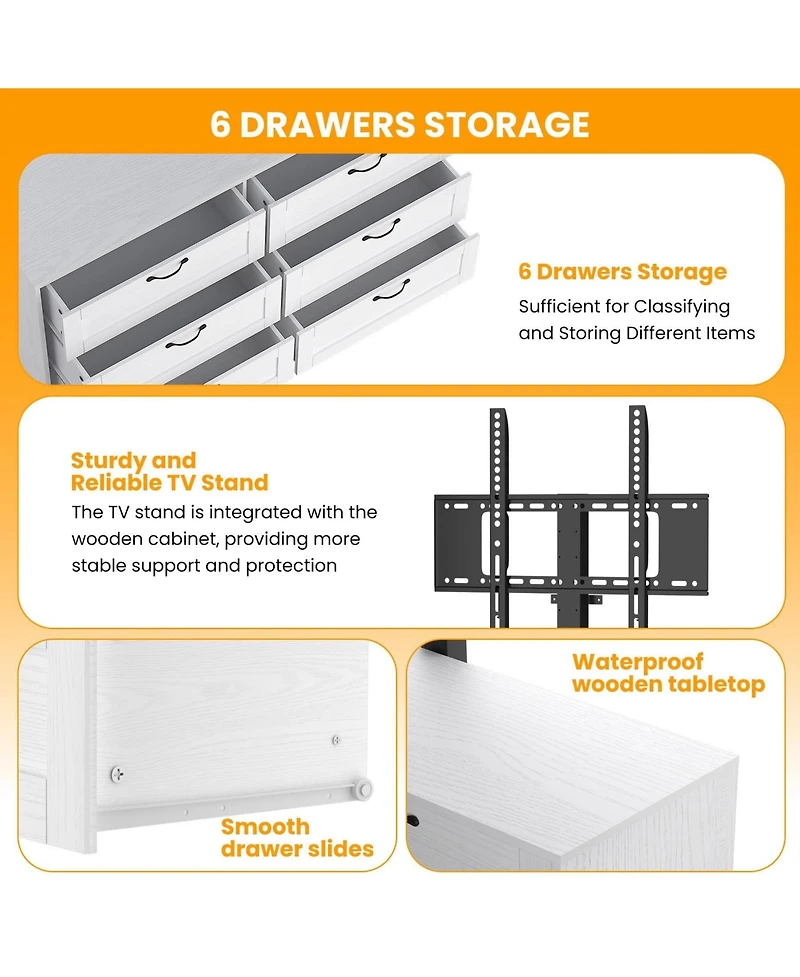 6 DRAWERS STORAGE

6 Drawers Storage

Sufficient for Classifying and Storing Different Items

Sturdy and Reliable TV Stand

The TV stand is integrated with the wooden cabinet, providing more stable support and protection

Smooth drawer slides

Waterproof wooden tabletop