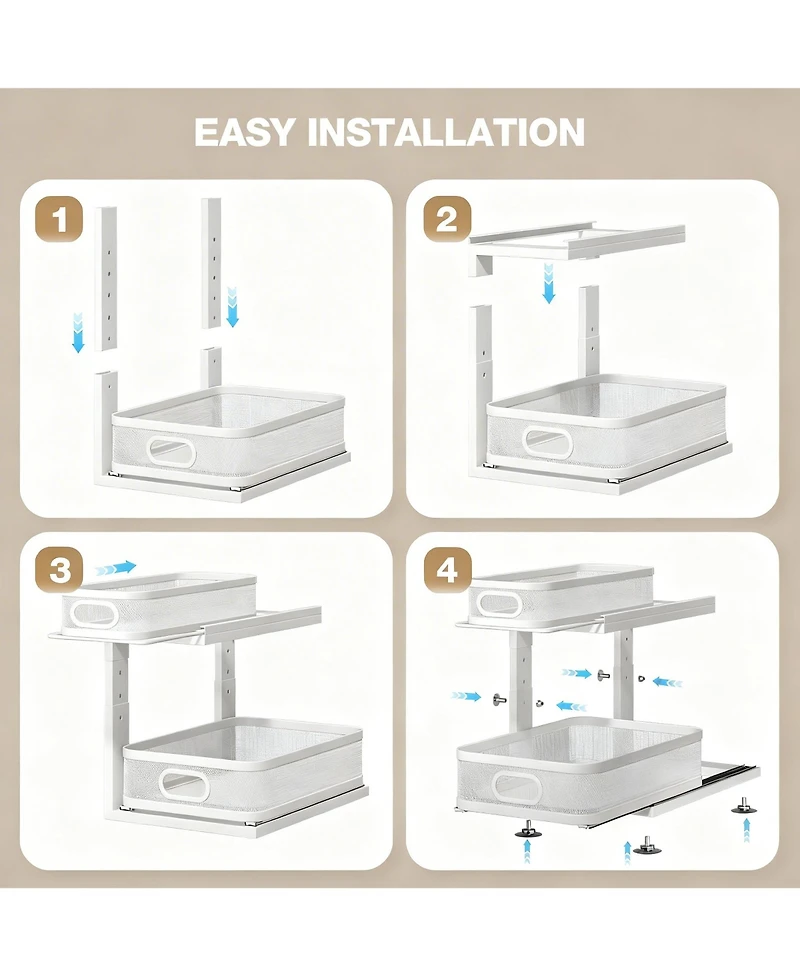 EASY INSTALLATION

1

2

3

4