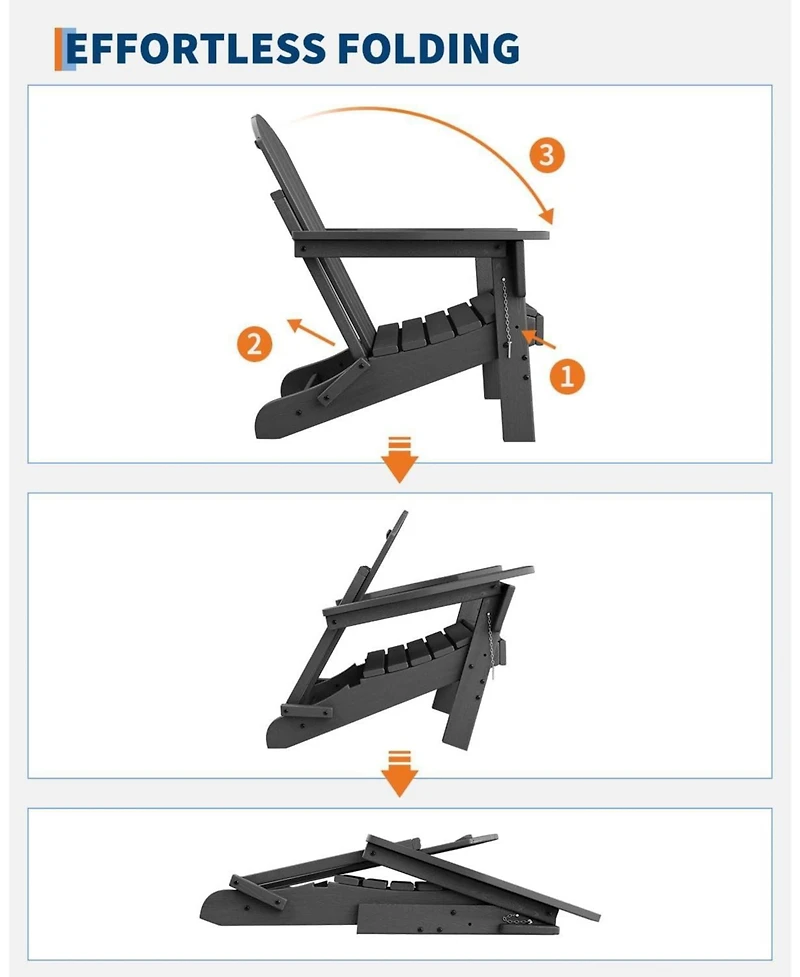 EFFORTLESS FOLDING

3

2

1