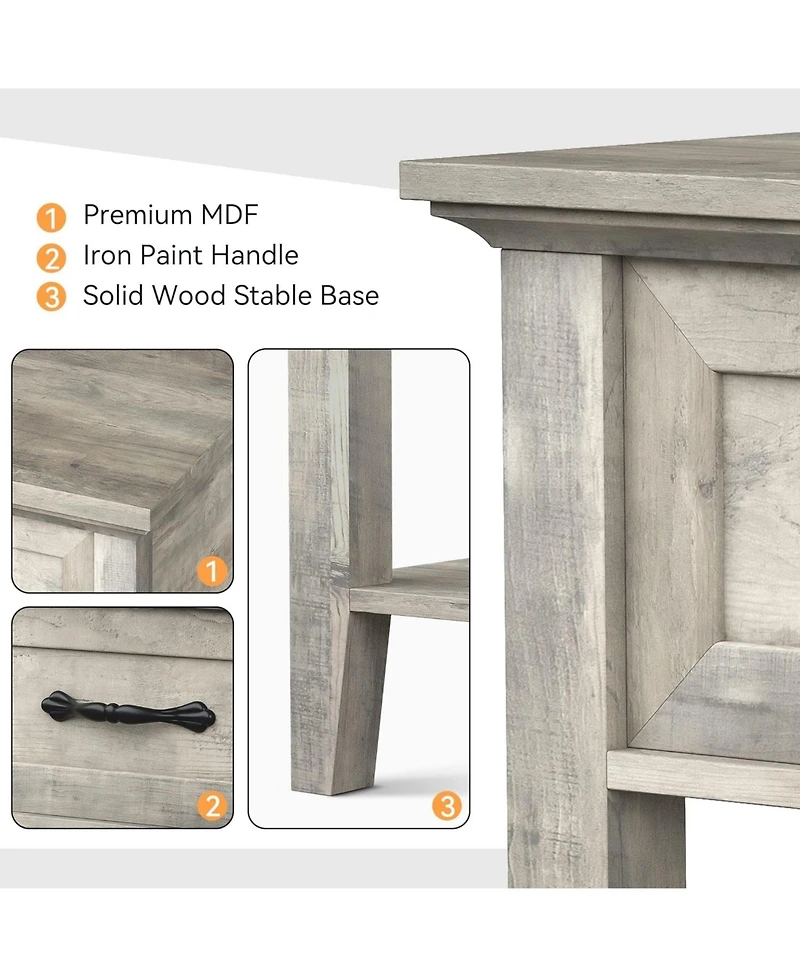 1 Premium MDF
2 Iron Paint Handle
3 Solid Wood Stable Base

1

2

3