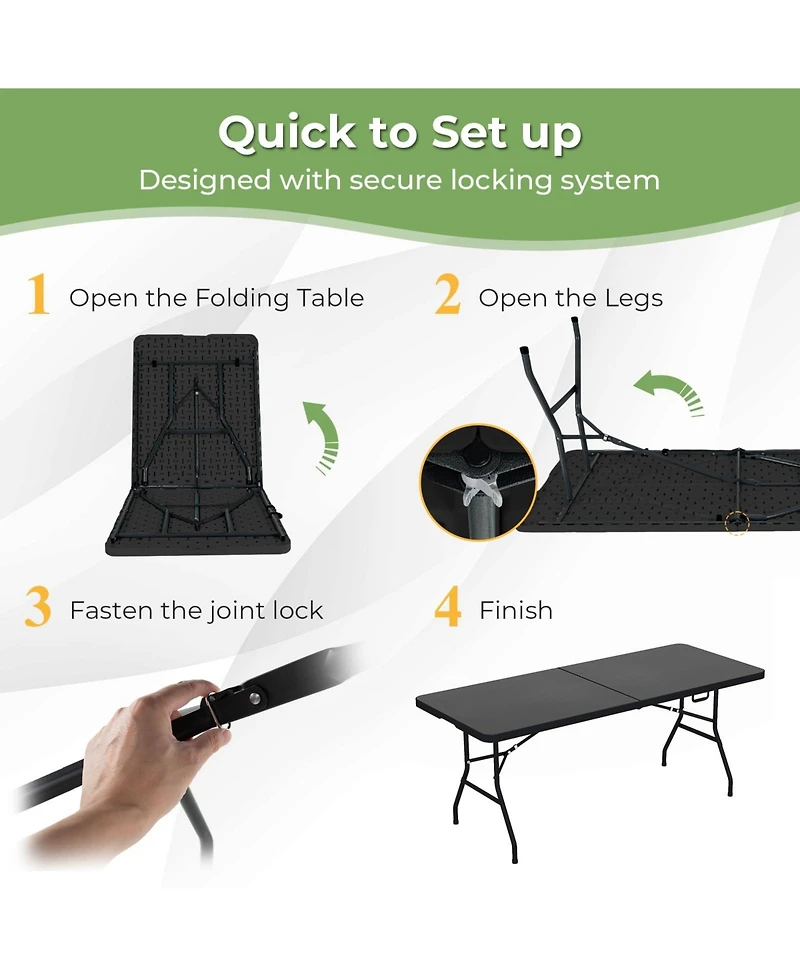 Quick to Set up
Designed with secure locking system

1 Open the Folding Table

2 Open the Legs

3 Fasten the joint lock

4 Finish