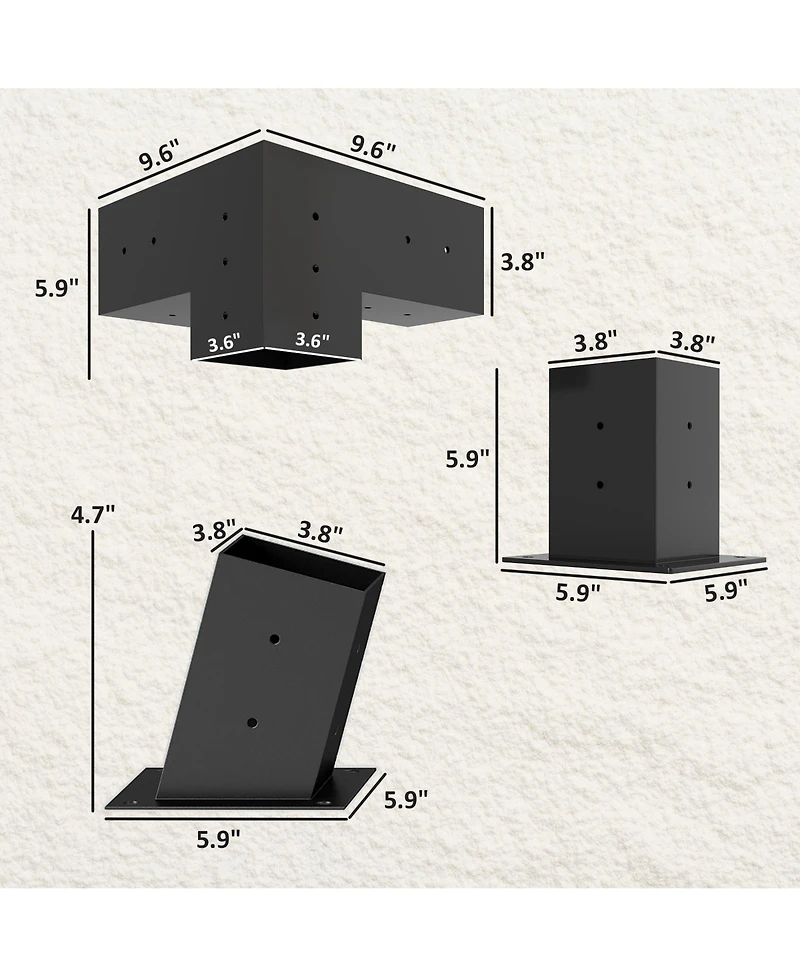 9.6"
9.6"
5.9"
3.8"
3.6"
3.6"
3.8"
3.8"
5.9"
5.9"
5.9"
4.7"
3.8"
3.8"
5.9"
5.9"