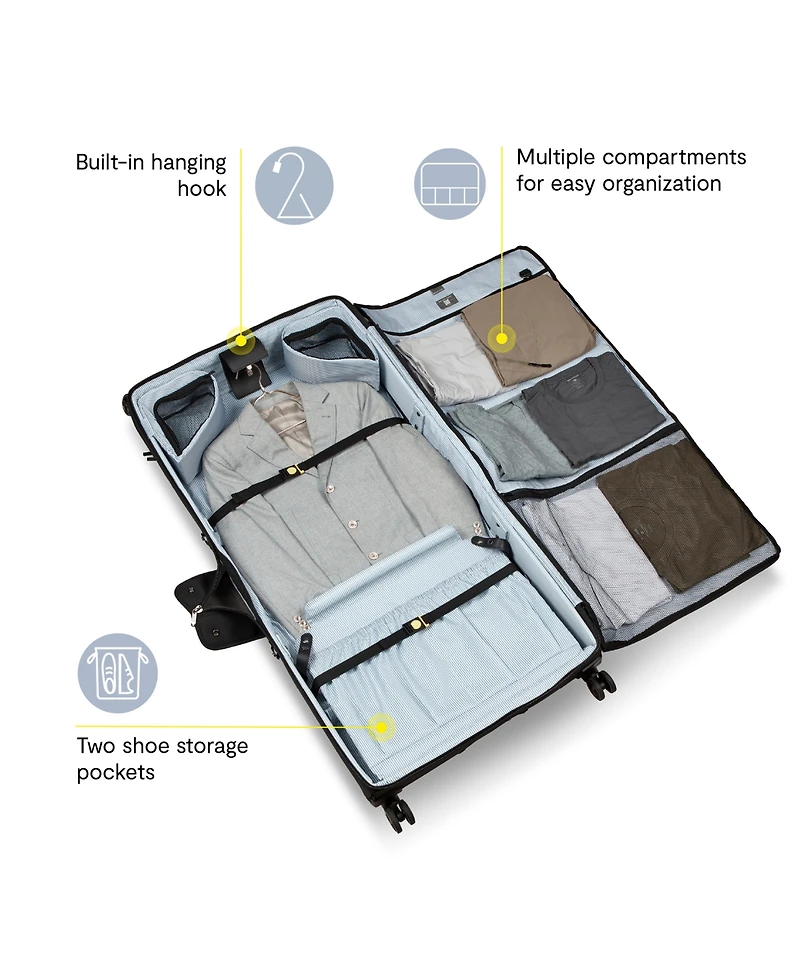 Built-in hanging hook

Multiple compartments for easy organization

Two shoe storage pockets