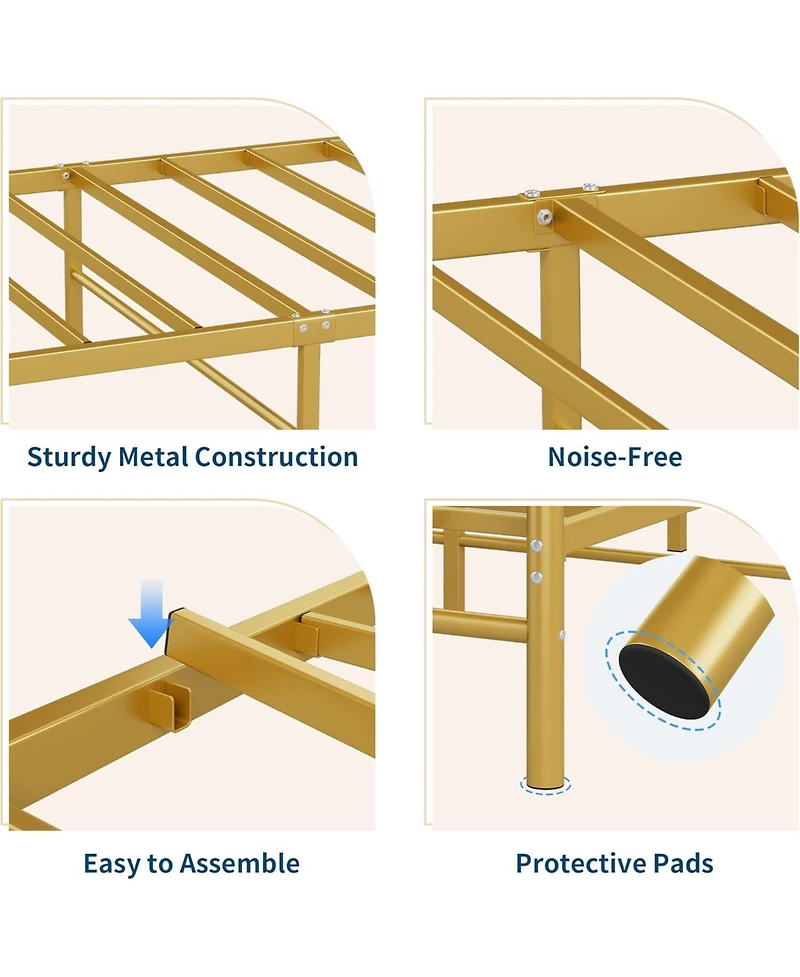 Sturdy Metal Construction

Noise-Free

Easy to Assemble

Protective Pads