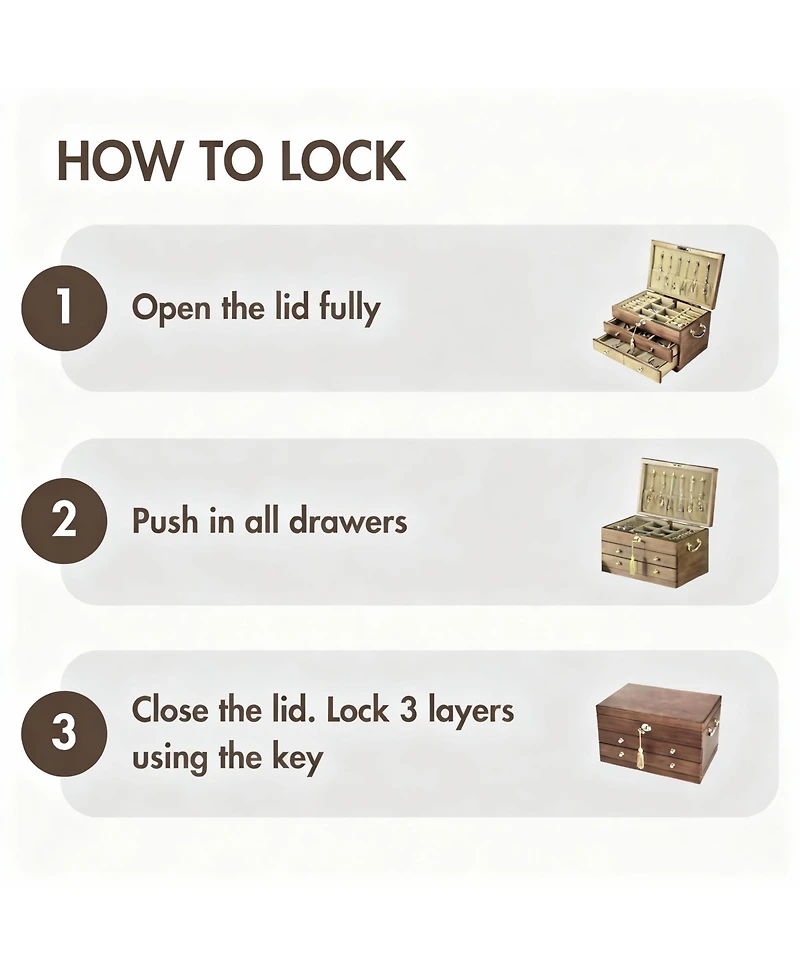 HOW TO LOCK

1 Open the lid fully

2 Push in all drawers

3 Close the lid. Lock 3 layers using the key