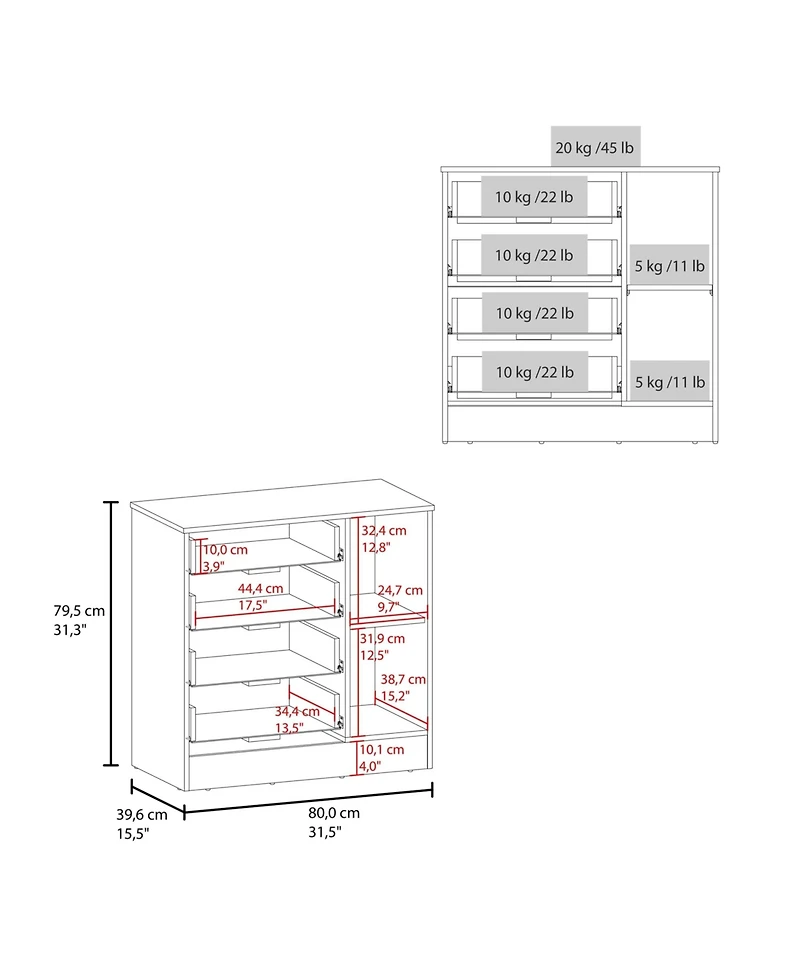 20 kg /45 lb
10 kg /22 lb
10 kg /22 lb
5 kg /11 lb
10 kg /22 lb
10 kg /22 lb
5 kg /11 lb

79,5 cm
31,3"
10,0 cm
3,9"
44,4 cm
17,5"
34,4 cm
13,5"
32,4 cm
12,8"
24,7 cm
9,7"
31,9 cm
12,5"
38,7 cm
15,2"
10,1 cm
4,0"
39,6 cm
15,5"
80,0 cm
31,5"