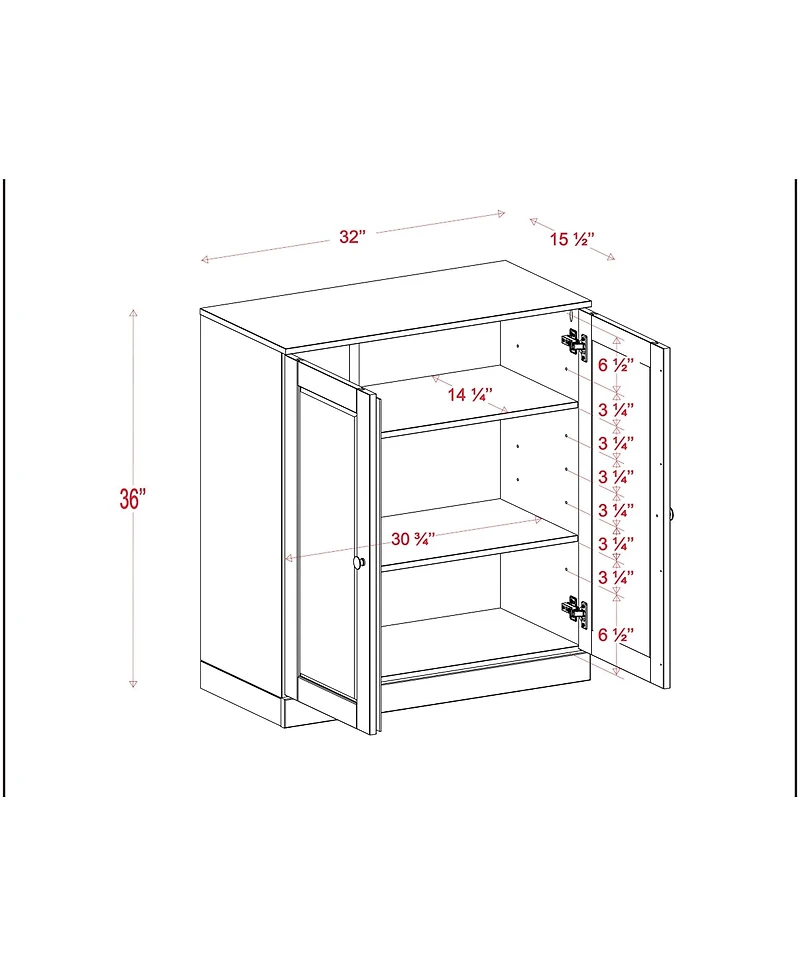 32"

15 ½"

36"

14 ¼"

30 ¾"

6 ½"

3 ¼"

3 ¼"

3 ¼"

3 ¼"

3 ¼"

3 ¼"

6 ½"