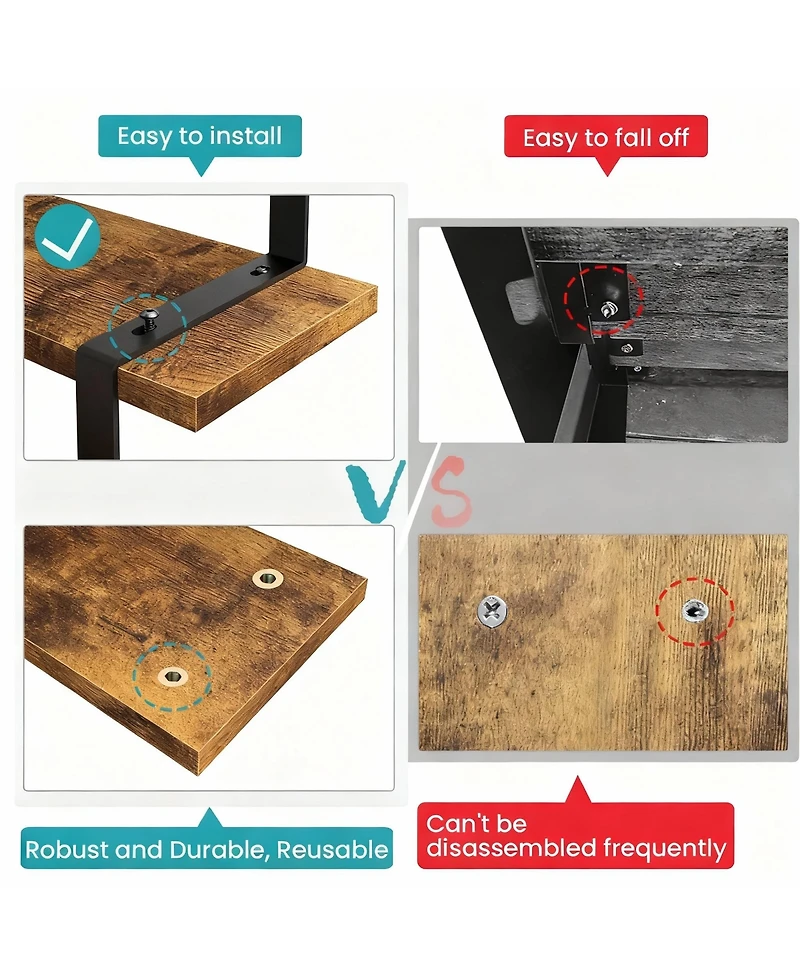 Easy to install

Easy to fall off

VS

Robust and Durable, Reusable

Can't be disassembled frequently