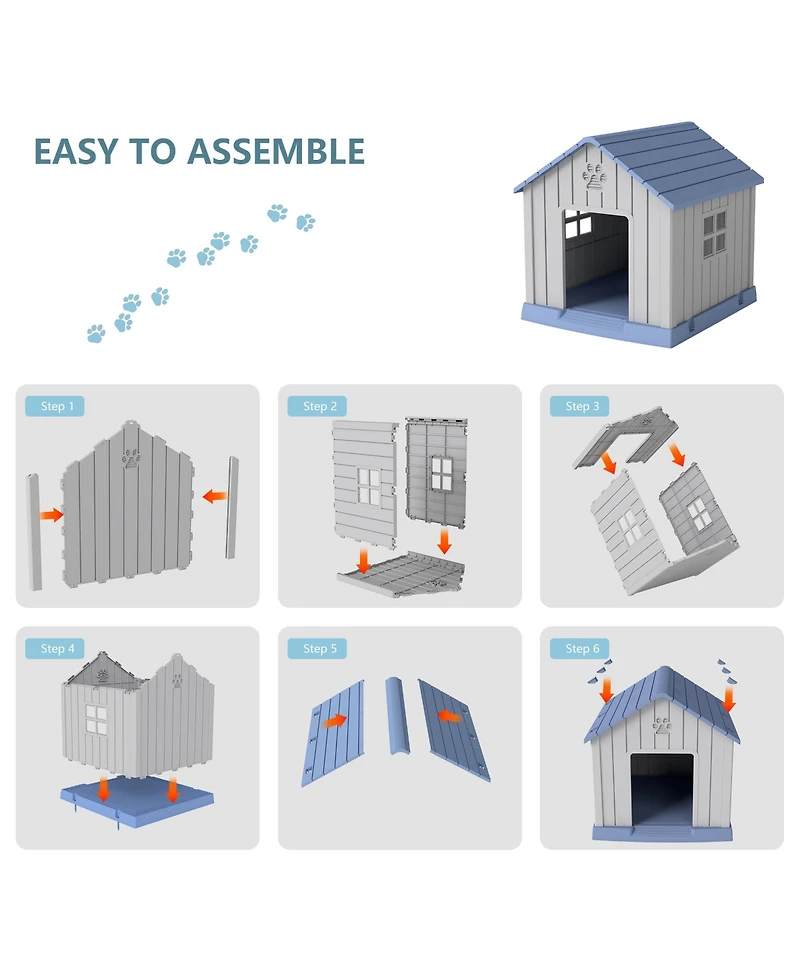 EASY TO ASSEMBLE

Step 1

Step 2

Step 3

Step 4

Step 5

Step 6