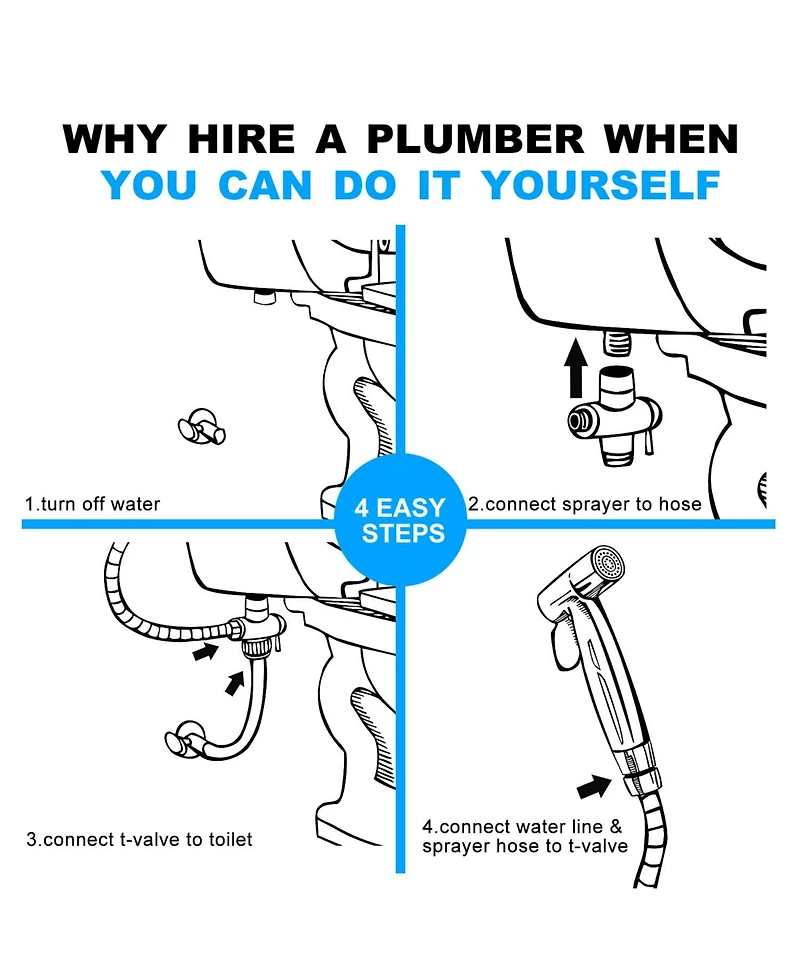 WHY HIRE A PLUMBER WHEN
YOU CAN DO IT YOURSELF

1.turn off water

4 EASY STEPS

2.connect sprayer to hose

3.connect t-valve to toilet

4.connect water line & sprayer hose to t-valve