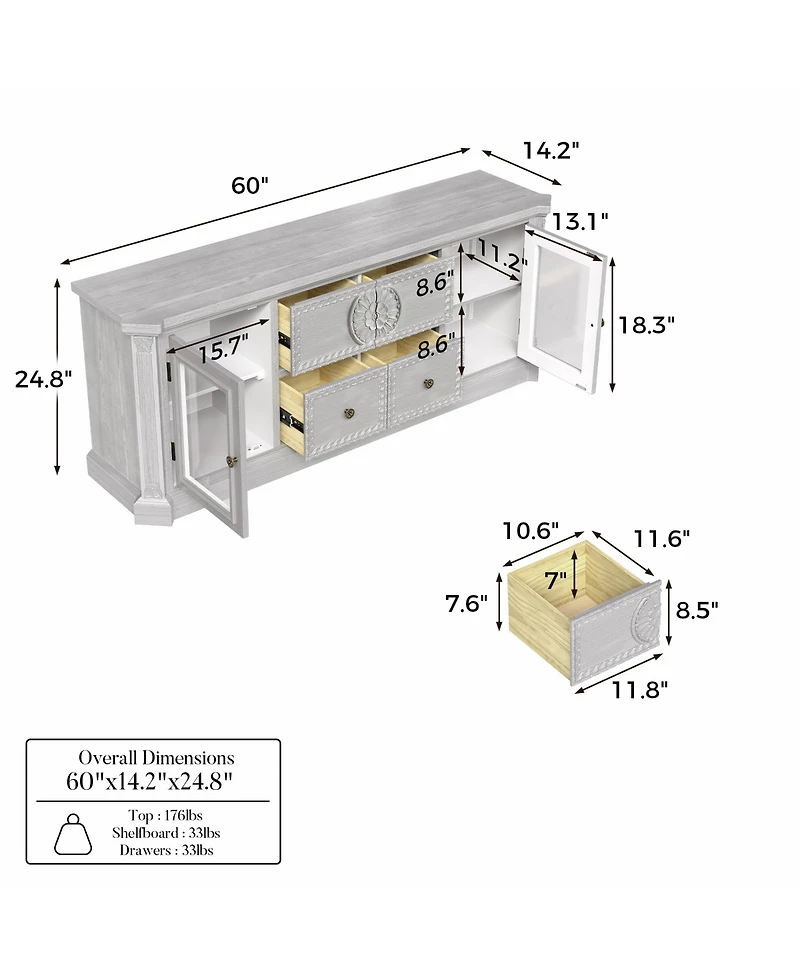 60"

14.2"

13.1"

11.2"

8.6"

8.6"

18.3"

15.7"

24.8"

10.6"

11.6"

7"

7.6"

8.5"

11.8"

Overall Dimensions
60"x14.2"x24.8"

Top : 176lbs
Shelfboard : 33lbs
Drawers : 33lbs