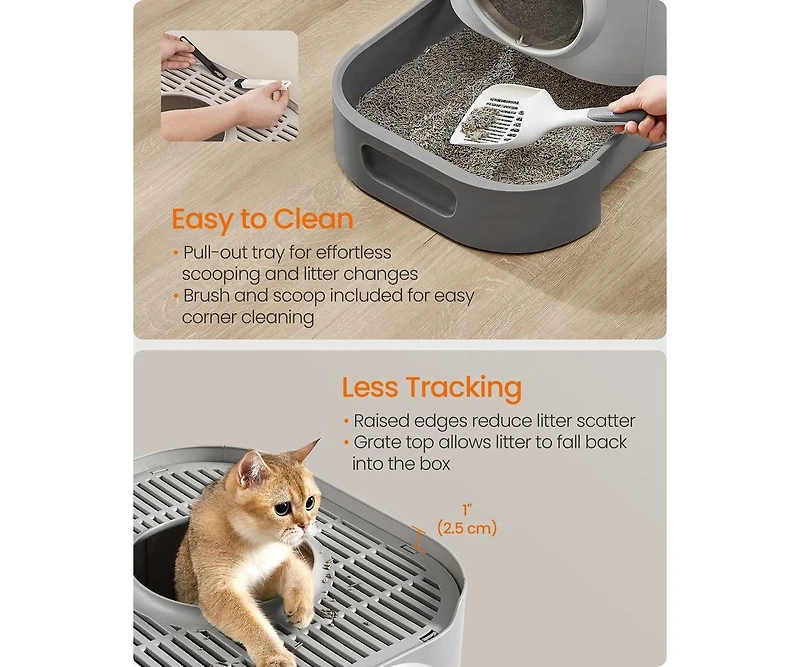 Easy to Clean

• Pull-out tray for effortless scooping and litter changes
• Brush and scoop included for easy corner cleaning

Less Tracking

• Raised edges reduce litter scatter
• Grate top allows litter to fall back into the box

1"
(2.5 cm)