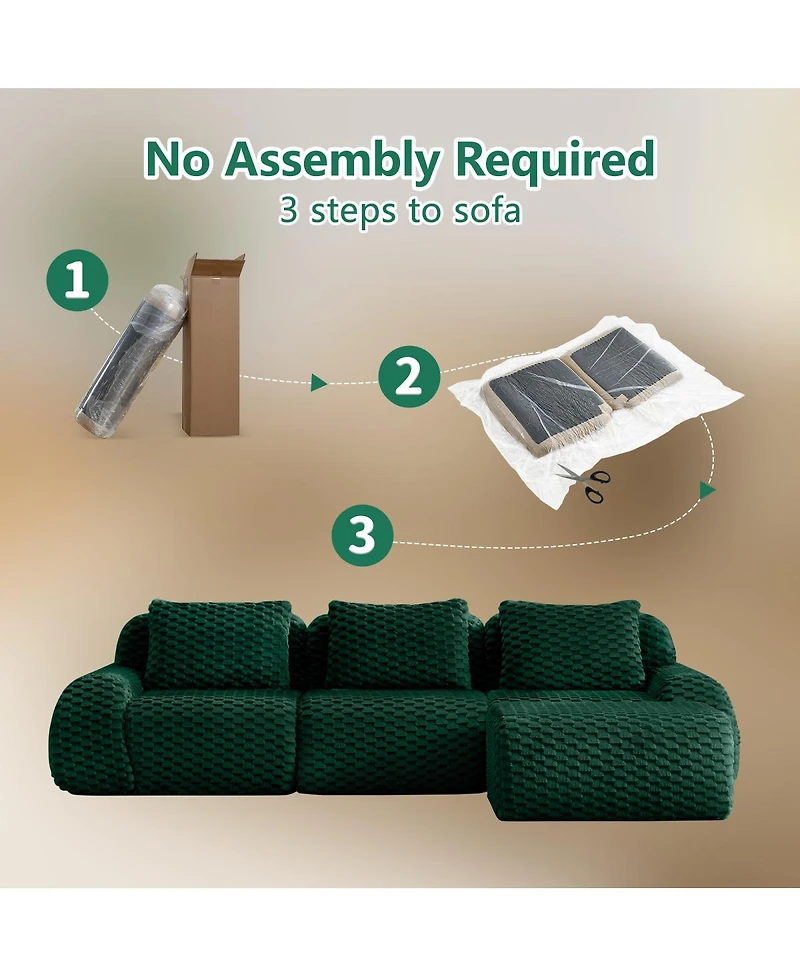 No Assembly Required
3 steps to sofa

1

2

3