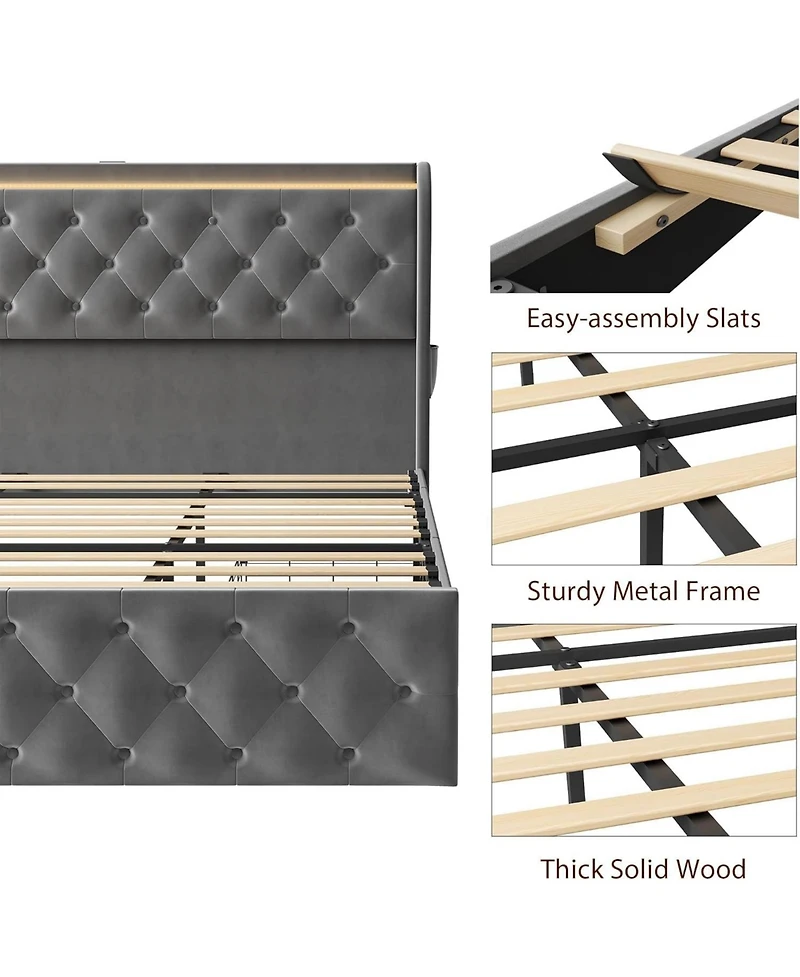 Easy-assembly Slats

Sturdy Metal Frame

Thick Solid Wood