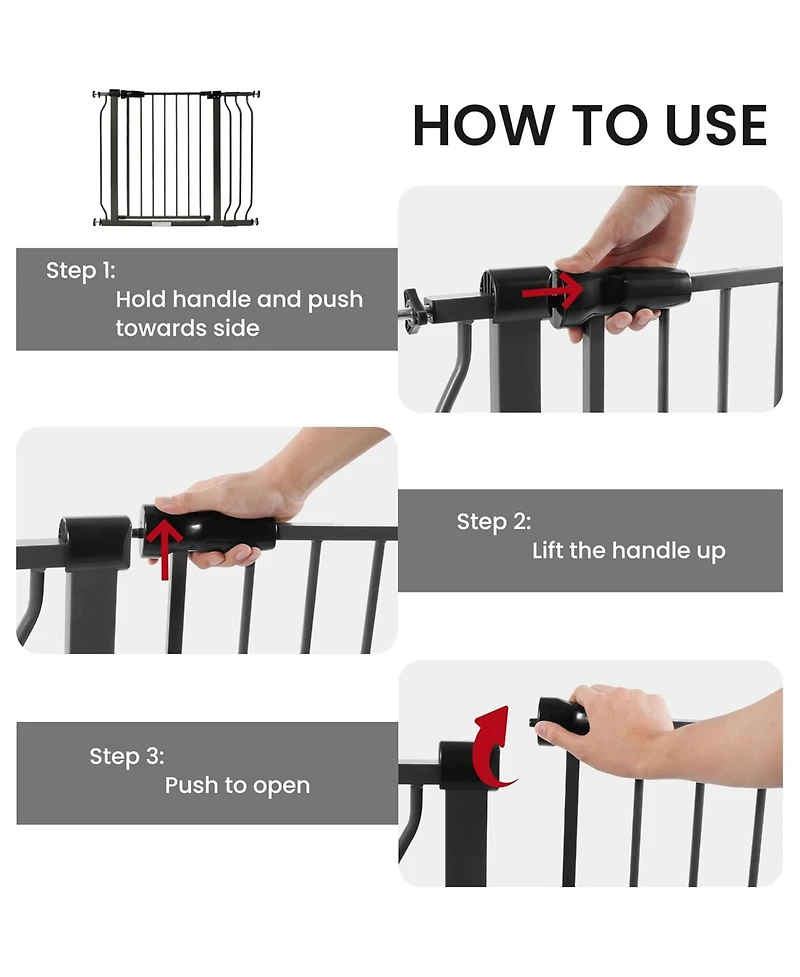 HOW TO USE

Step 1:
Hold handle and push towards side

Step 2:
Lift the handle up

Step 3:
Push to open