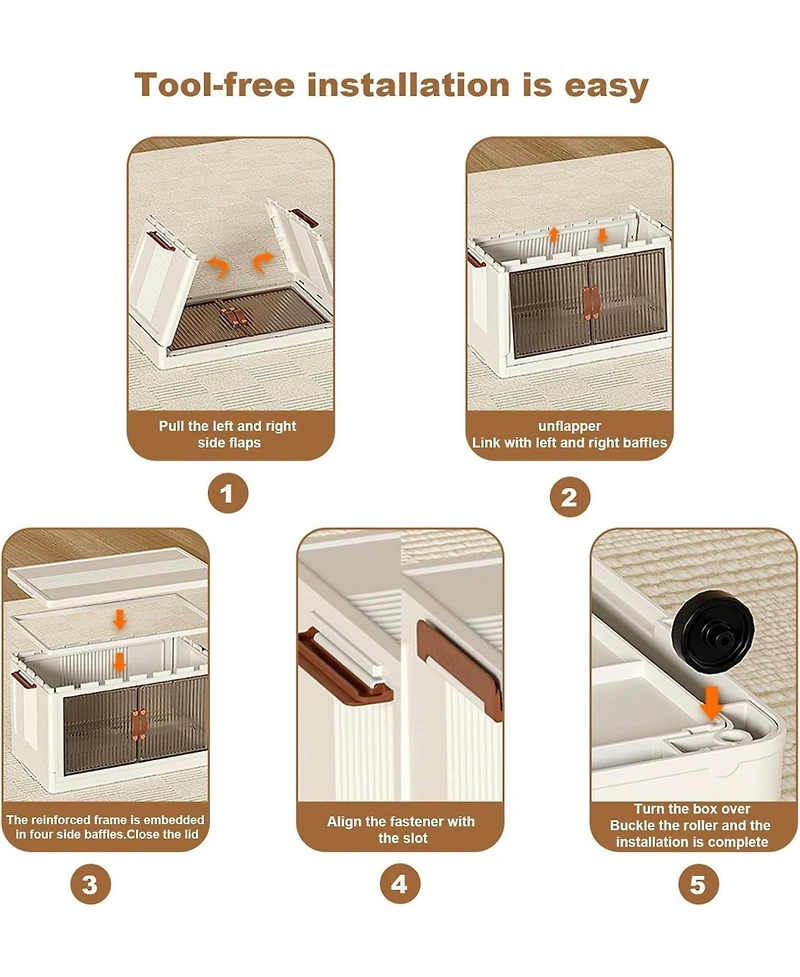 Tool-free installation is easy

Pull the left and right side flaps

1

unflapper
Link with left and right baffles

2

The reinforced frame is embedded in four side baffles.Close the lid

3

Align the fastener with the slot

4

Turn the box over
Buckle the roller and the installation is complete

5