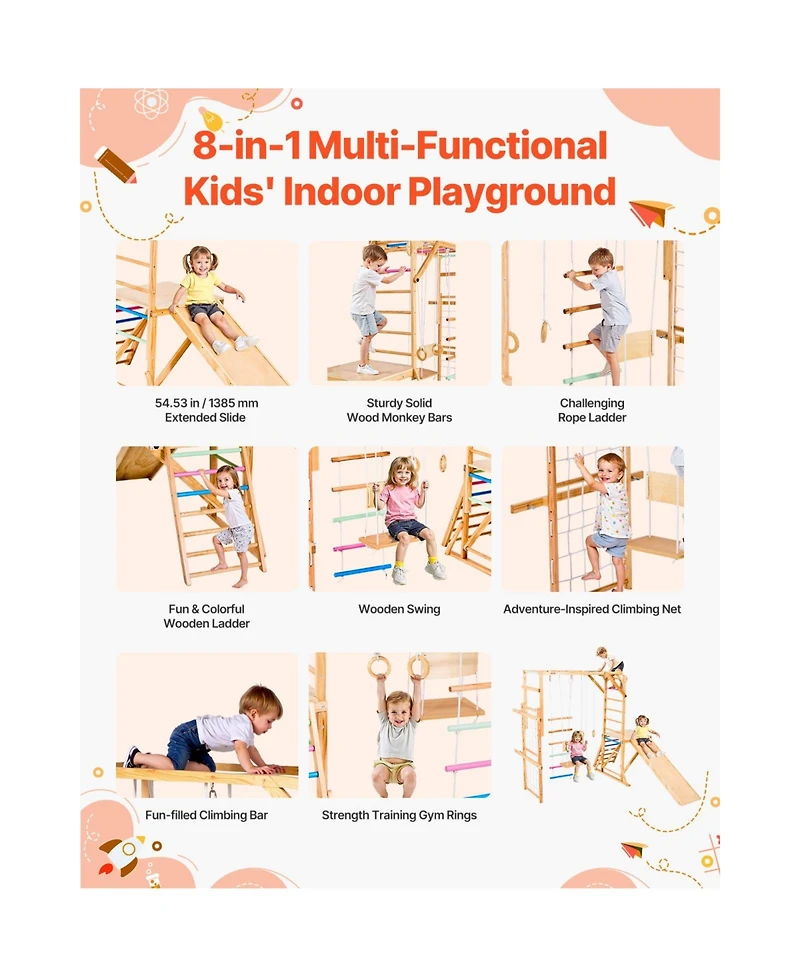 8-in-1 Multi-Functional Kids' Indoor Playground

54.53 in / 1385 mm Extended Slide

Sturdy Solid Wood Monkey Bars

Challenging Rope Ladder

Fun & Colorful Wooden Ladder

Wooden Swing

Adventure-Inspired Climbing Net

Fun-filled Climbing Bar

Strength Training Gym Rings