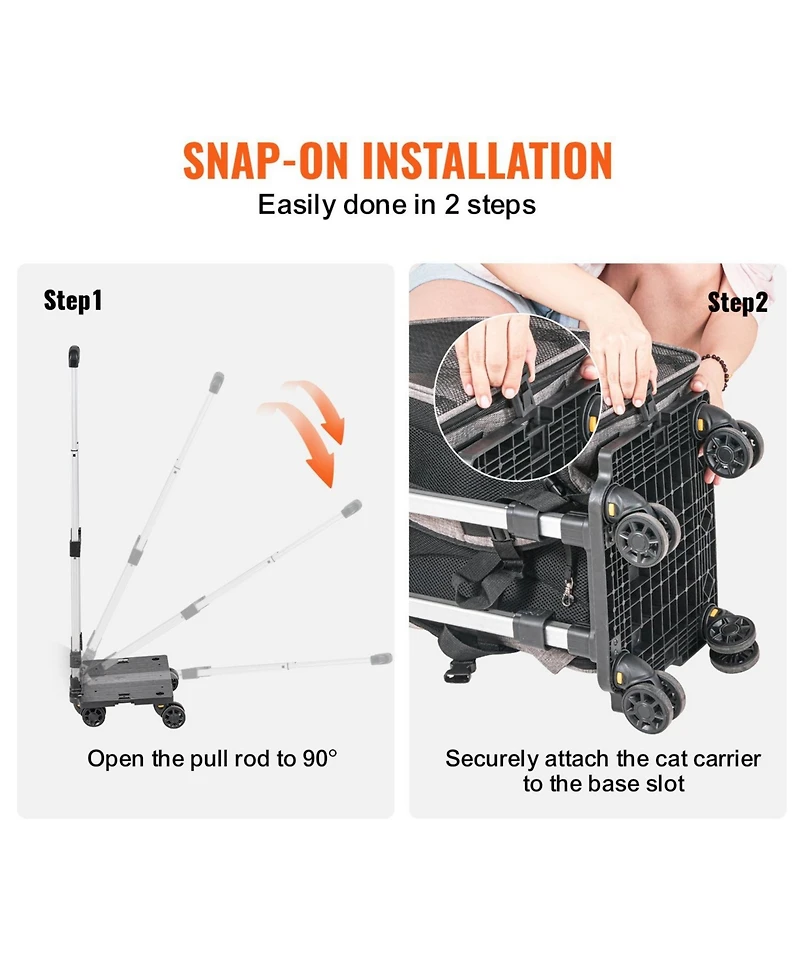 SNAP-ON INSTALLATION
Easily done in 2 steps

Step1

Open the pull rod to 90°

Step2

Securely attach the cat carrier to the base slot