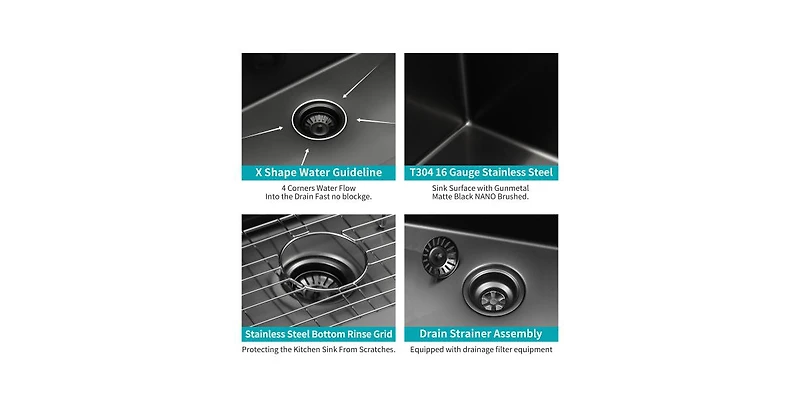 X Shape Water Guideline

4 Corners Water Flow
Into the Drain Fast no blockge.

T304 16 Gauge Stainless Steel

Sink Surface with Gunmetal
Matte Black NANO Brushed.

Stainless Steel Bottom Rinse Grid

Protecting the Kitchen Sink From Scratches.

Drain Strainer Assembly

Equipped with drainage filter equipment