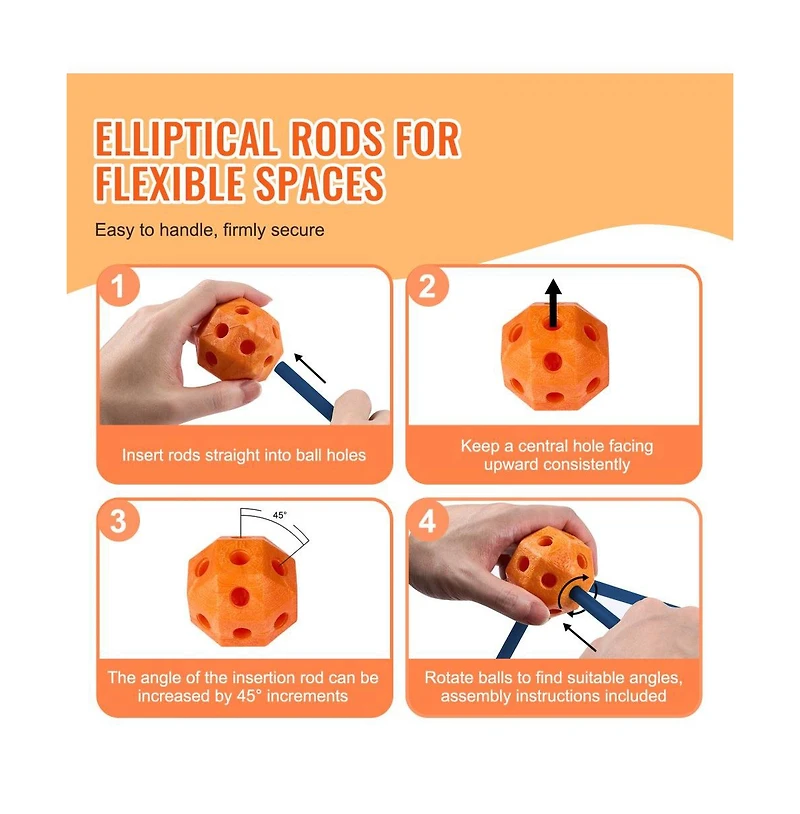 ELLIPTICAL RODS FOR FLEXIBLE SPACES

Easy to handle, firmly secure

1

Insert rods straight into ball holes

2

Keep a central hole facing upward consistently

3

45°

The angle of the insertion rod can be increased by 45° increments

4

Rotate balls to find suitable angles, assembly instructions included