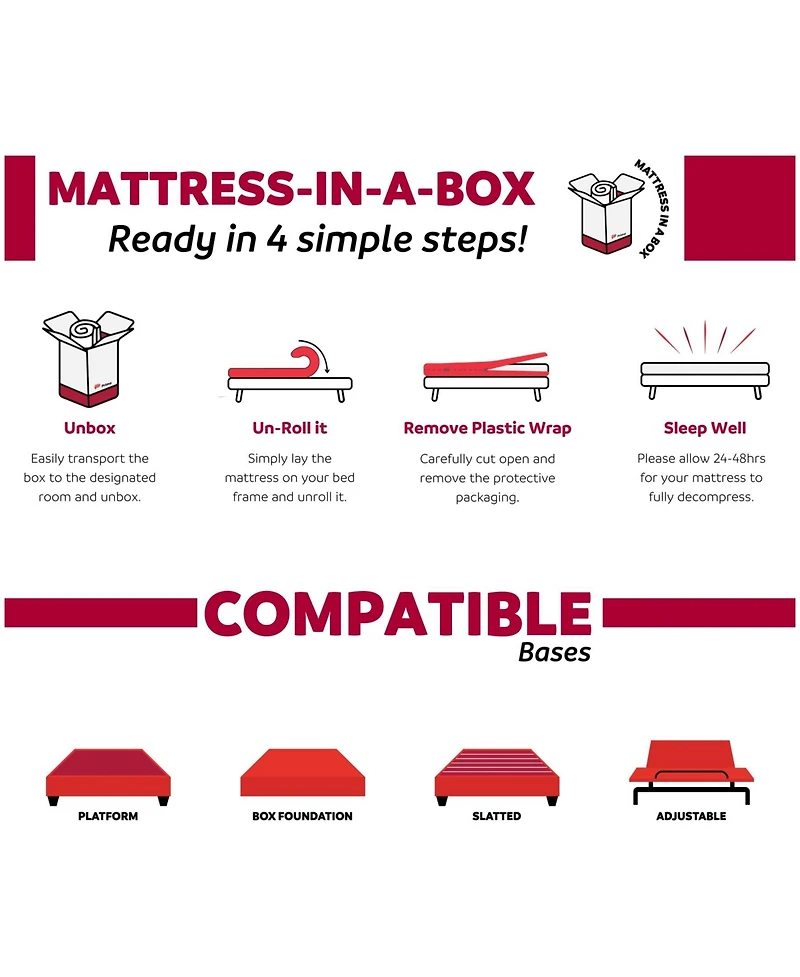 MATTRESS-IN-A-BOX
Ready in 4 simple steps!

MATTRESS IN A BOX

Unbox
Easily transport the box to the designated room and unbox.

Un-Roll it
Simply lay the mattress on your bed frame and unroll it.

Remove Plastic Wrap
Carefully cut open and remove the protective packaging.

Sleep Well
Please allow 24-48hrs for your mattress to fully decompress.

COMPATIBLE
Bases

PLATFORM

BOX FOUNDATION

SLATTED

ADJUSTABLE