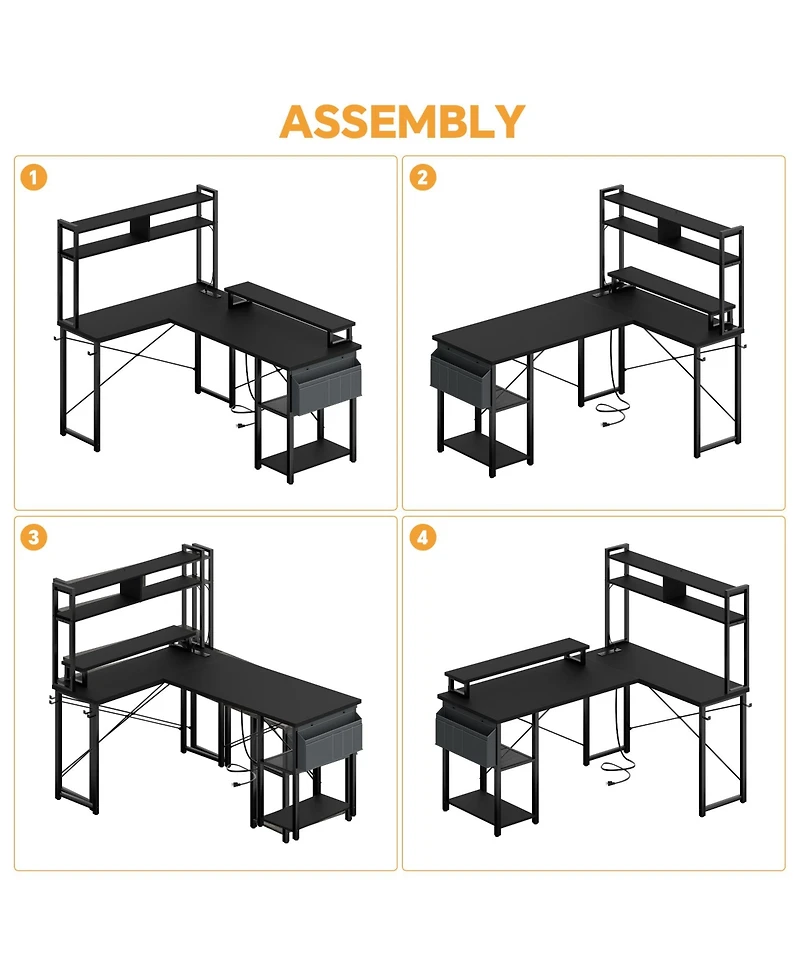 ASSEMBLY

1

2

3

4