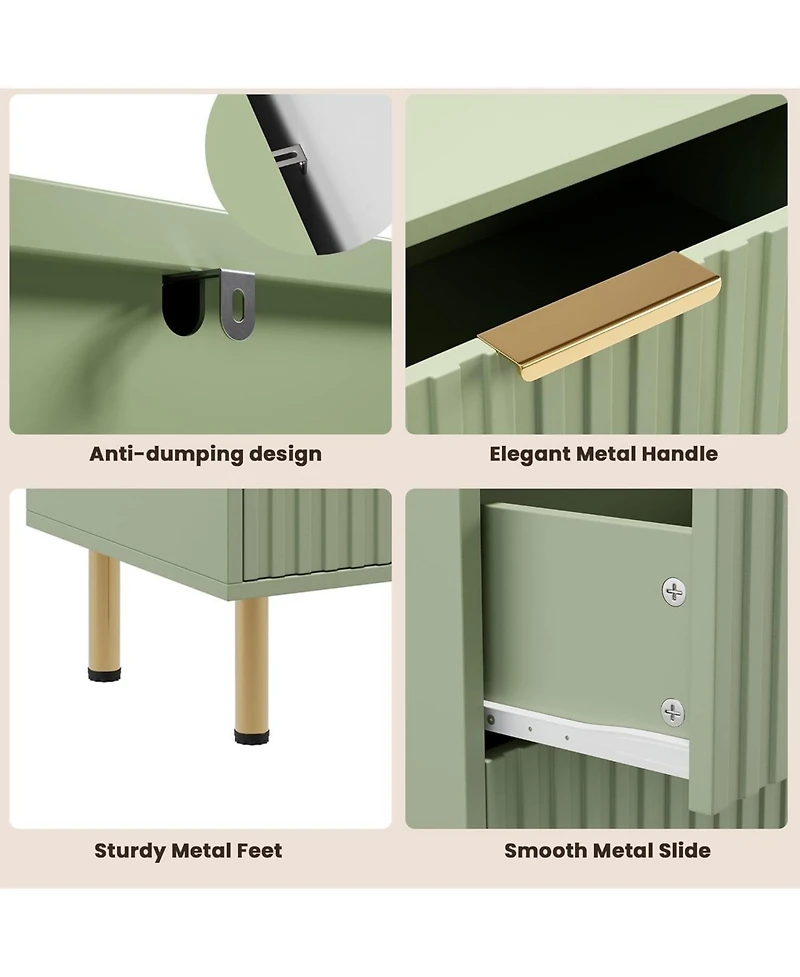 Anti-dumping design

Elegant Metal Handle

Sturdy Metal Feet

Smooth Metal Slide