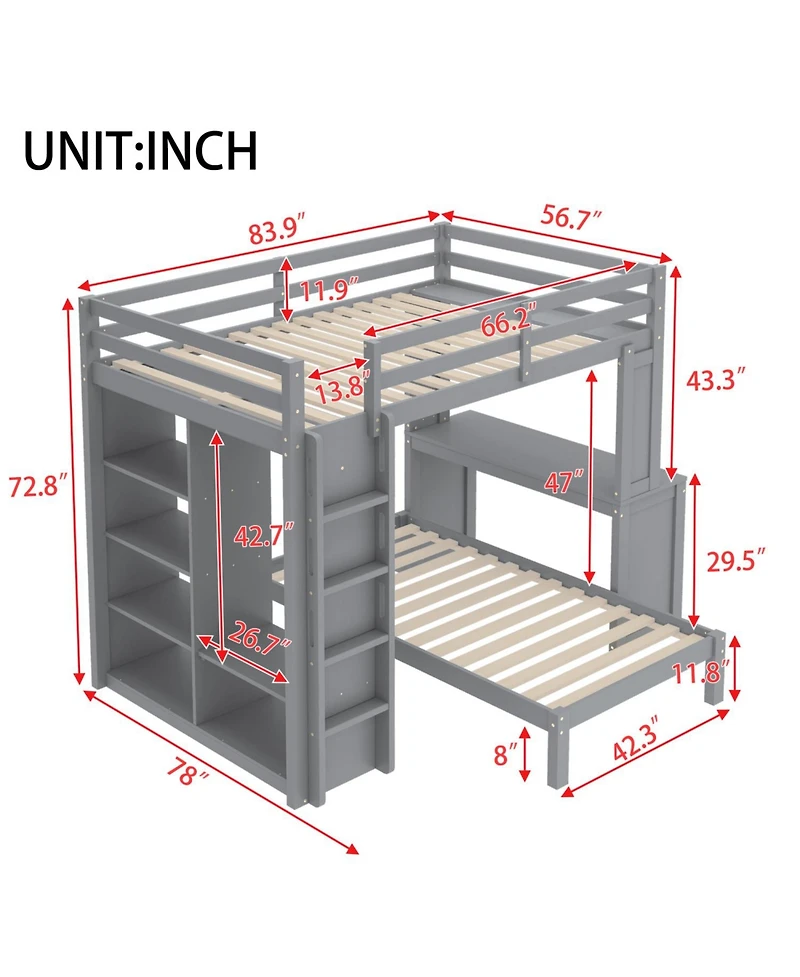 UNIT:INCH

83.9″

56.7″

11.9″

66.2″

13.8″

43.3″

72.8″

47″

42.7″

29.5″

26.7″

11.8″

8″

42.3″

78″