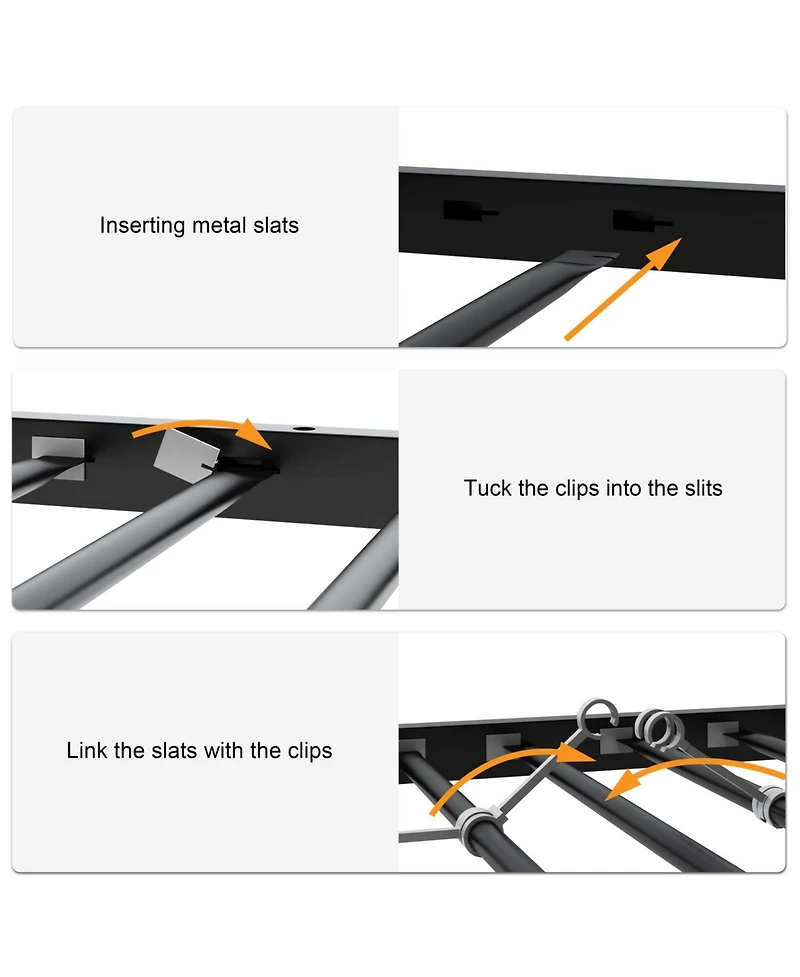 Inserting metal slats

Tuck the clips into the slits

Link the slats with the clips