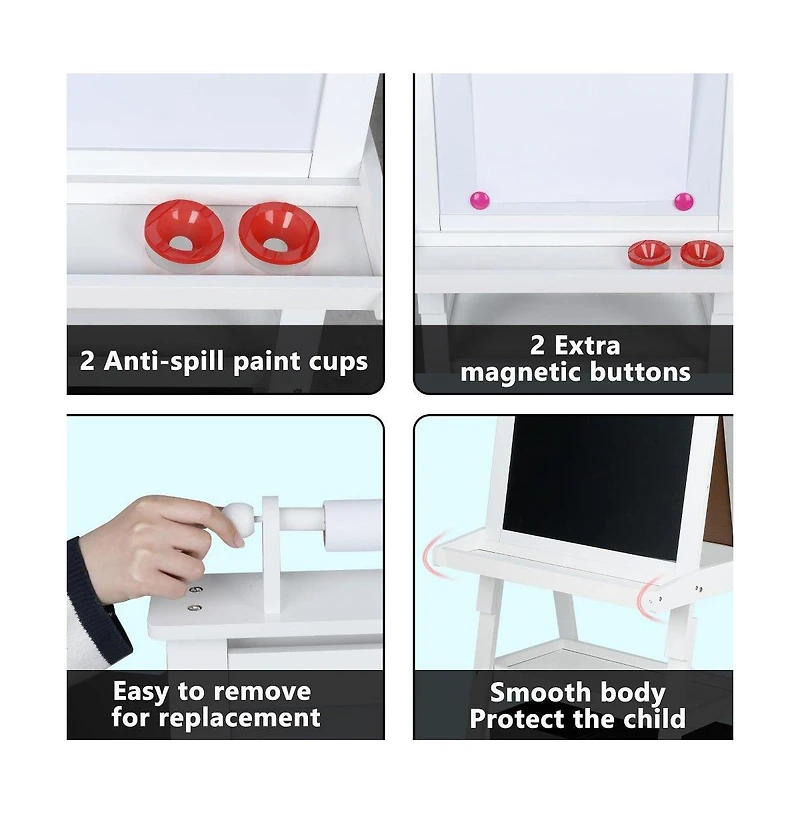 2 Anti-spill paint cups

2 Extra
magnetic buttons

Easy to remove
for replacement

Smooth body
Protect the child