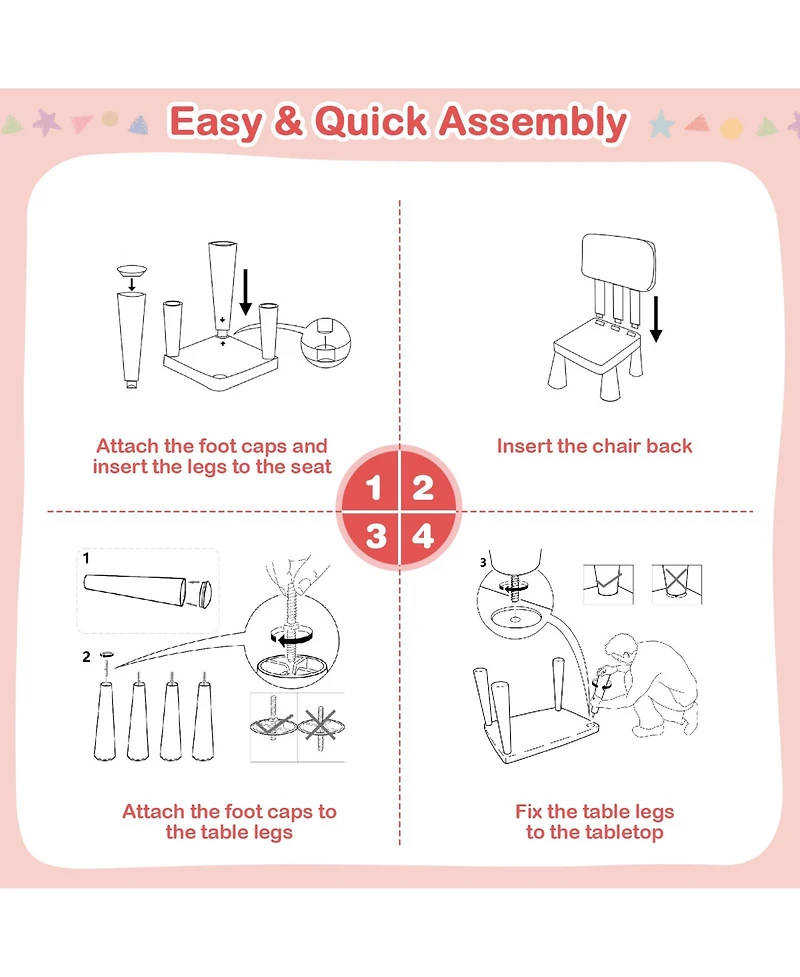 Easy & Quick Assembly

Attach the foot caps and insert the legs to the seat

Insert the chair back

1 2
3 4

1

2

Attach the foot caps to the table legs

3

Fix the table legs to the tabletop