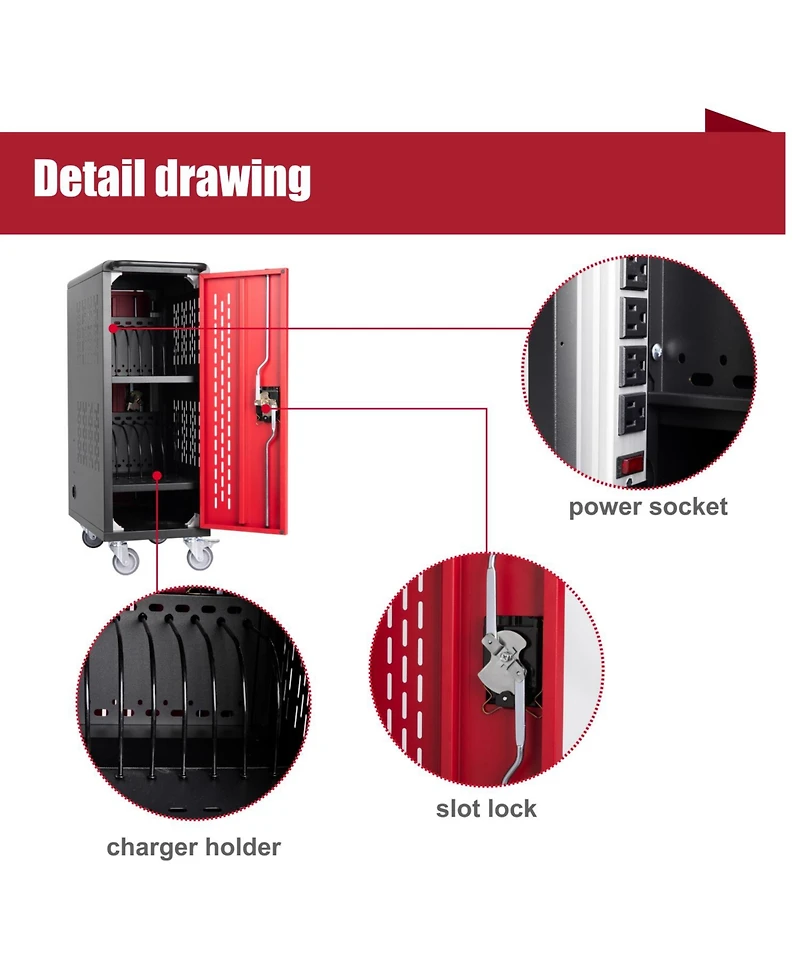 Detail drawing

power socket

slot lock

charger holder