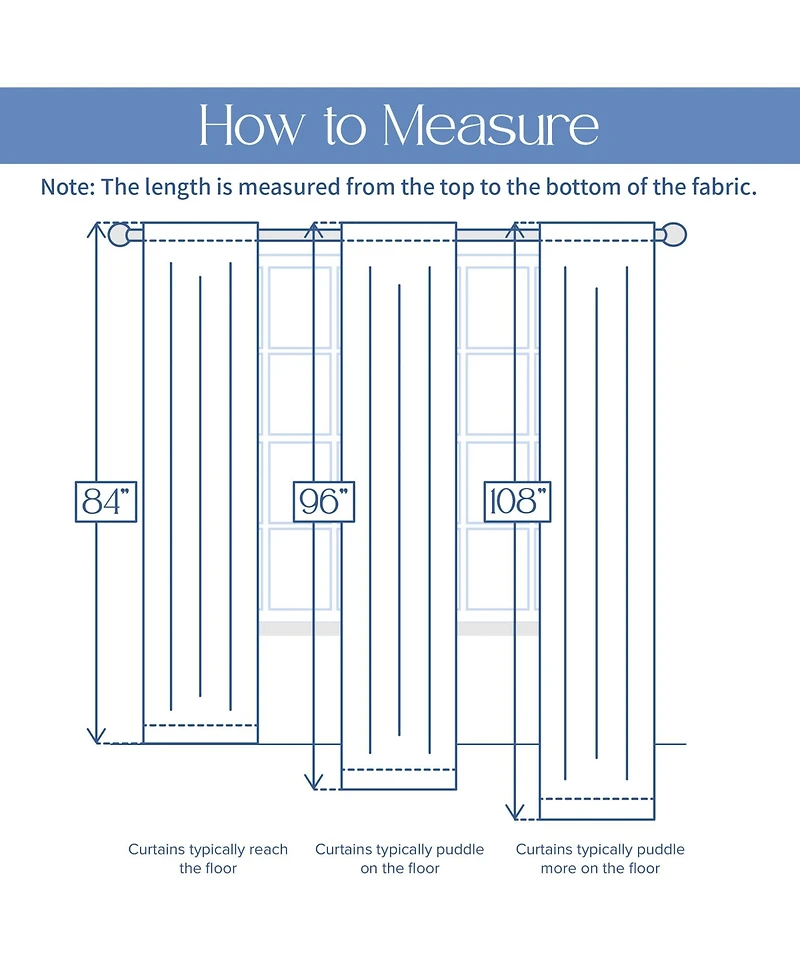 How to Measure

Note: The length is measured from the top to the bottom of the fabric.

84"

96"

108"

Curtains typically reach the floor

Curtains typically puddle on the floor

Curtains typically puddle more on the floor