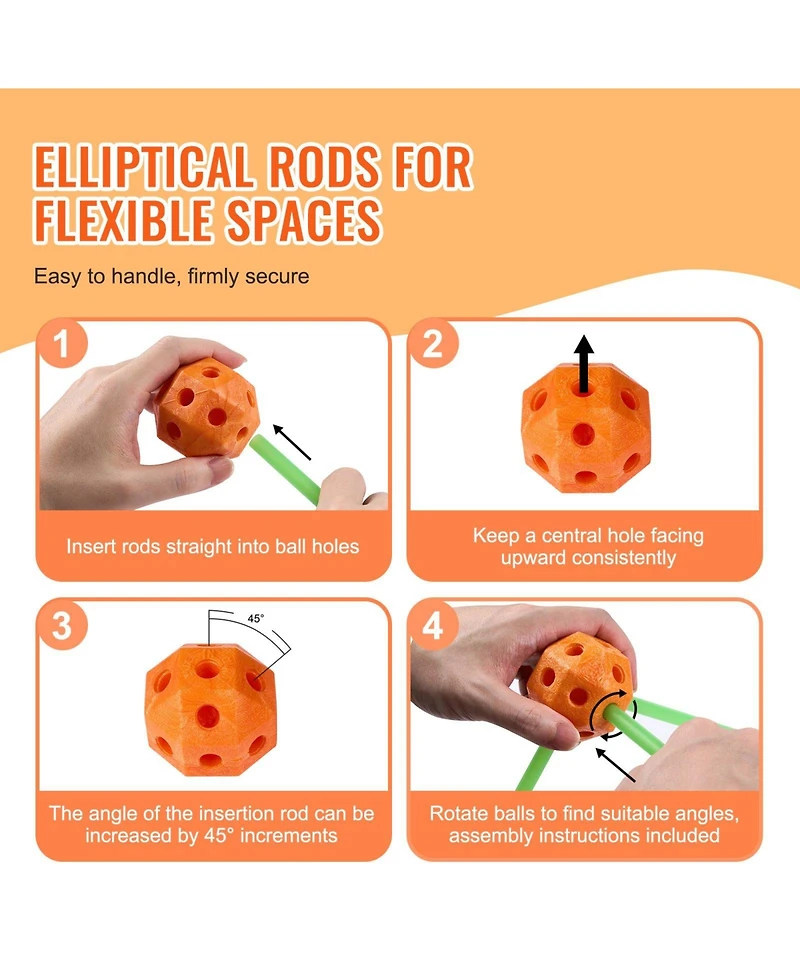 ELLIPTICAL RODS FOR FLEXIBLE SPACES

Easy to handle, firmly secure

1

Insert rods straight into ball holes

2

Keep a central hole facing upward consistently

3

45°

The angle of the insertion rod can be increased by 45° increments

4

Rotate balls to find suitable angles, assembly instructions included