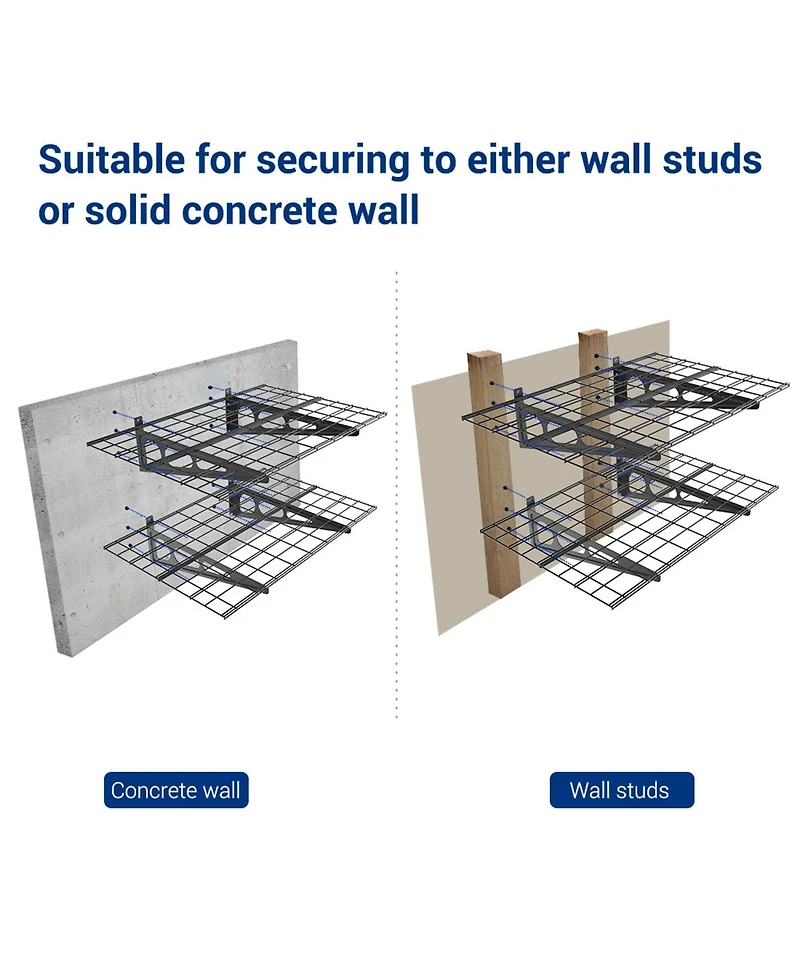 Suitable for securing to either wall studs or solid concrete wall

Concrete wall

Wall studs