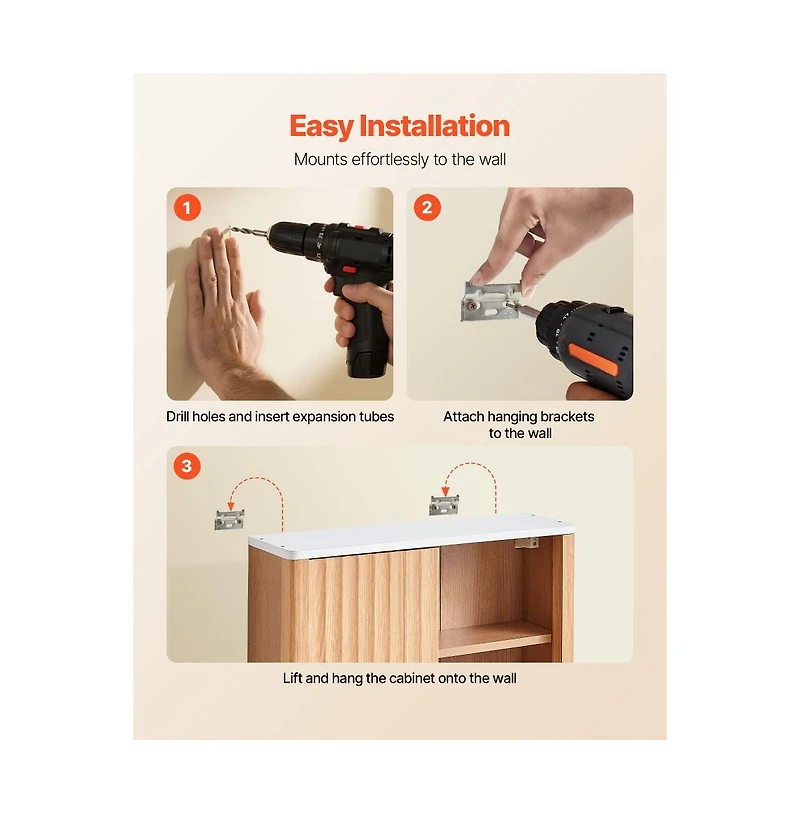 Easy Installation

Mounts effortlessly to the wall

1

Drill holes and insert expansion tubes

2

Attach hanging brackets to the wall

3

Lift and hang the cabinet onto the wall