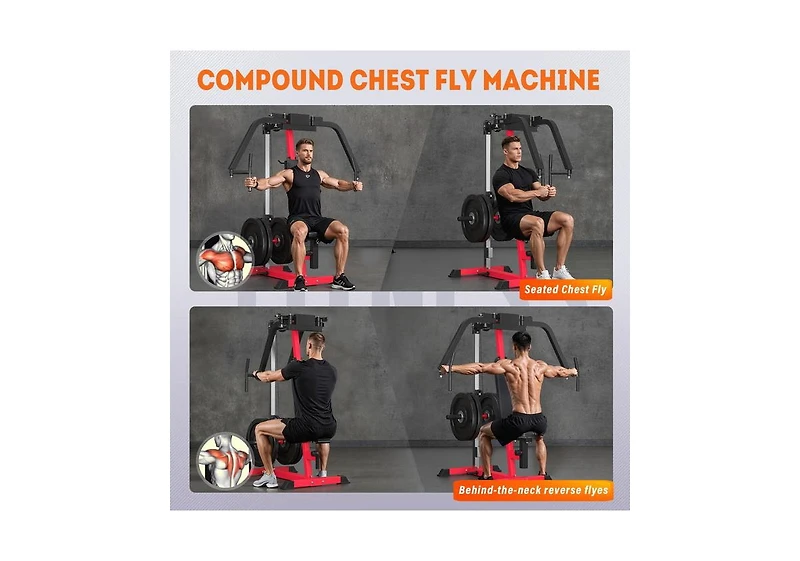 COMPOUND CHEST FLY MACHINE

Seated Chest Fly

Behind-the-neck reverse flyes