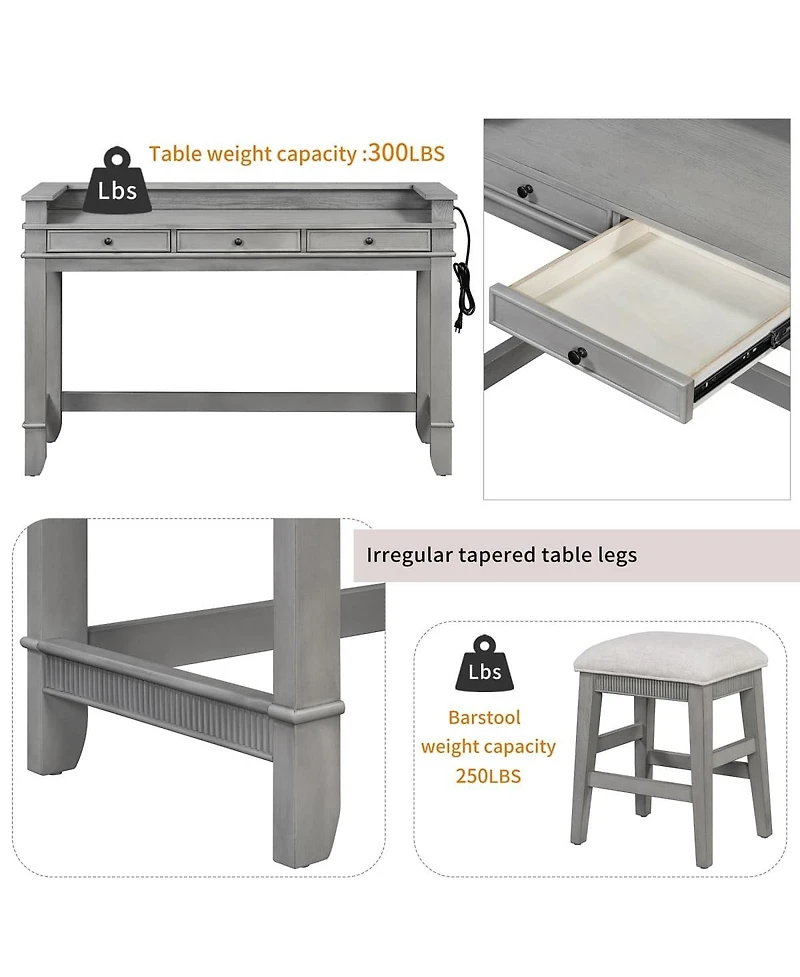 Lbs

Table weight capacity :300LBS

Irregular tapered table legs

Lbs

Barstool weight capacity 250LBS