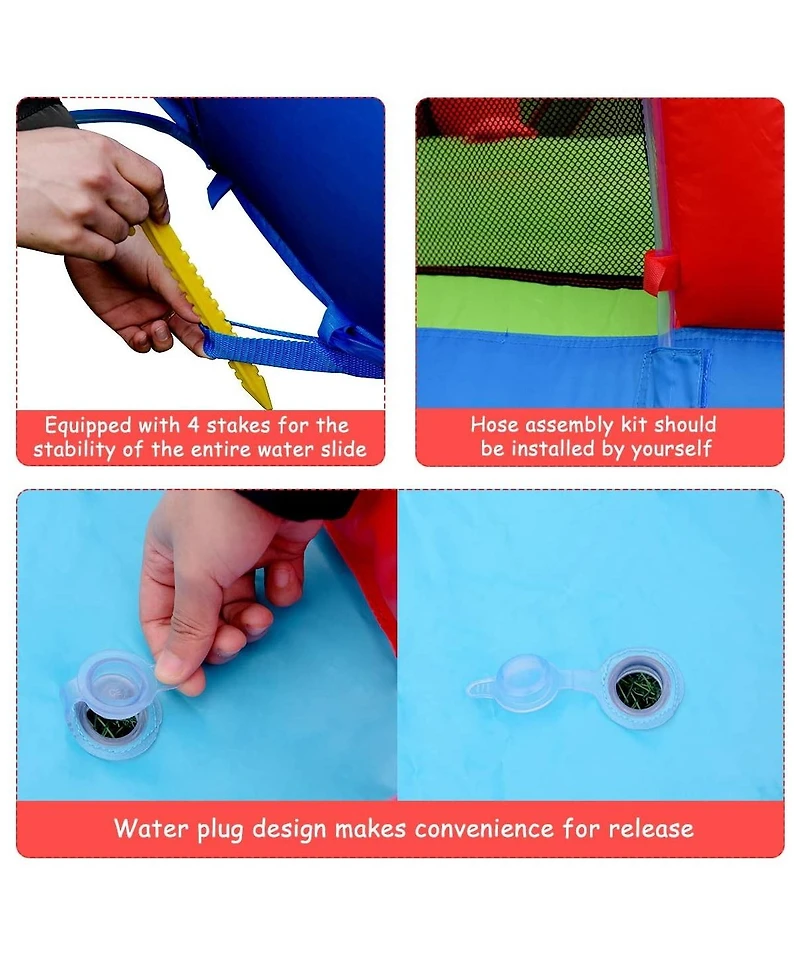 Equipped with 4 stakes for the stability of the entire water slide

Hose assembly kit should be installed by yourself

Water plug design makes convenience for release