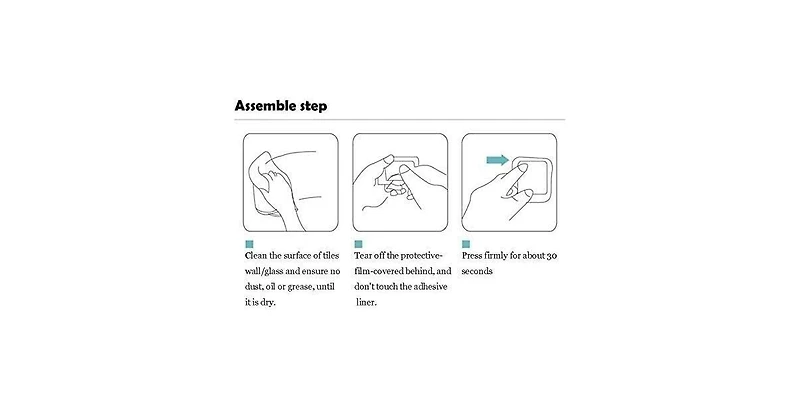 Assemble step

Clean the surface of tiles wall/glass and ensure no dust, oil or grease, until it is dry.

Tear off the protective-film-covered behind, and don't touch the adhesive liner.

Press firmly for about 30 seconds