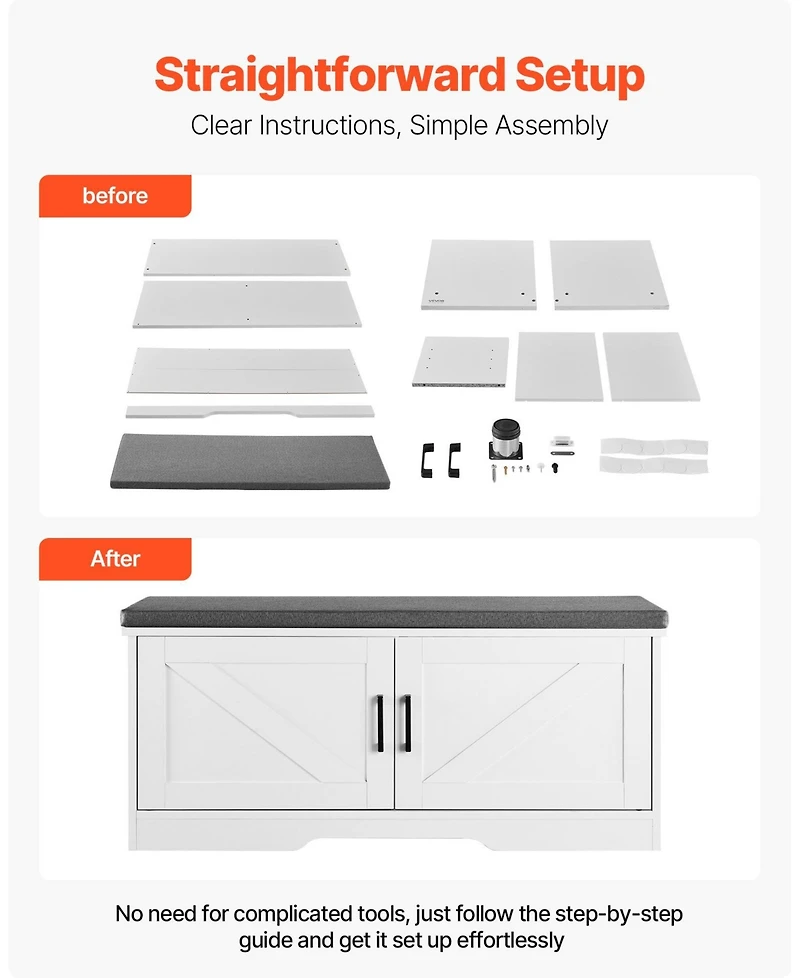 Straightforward Setup
Clear Instructions, Simple Assembly

before

After

No need for complicated tools, just follow the step-by-step guide and get it set up effortlessly