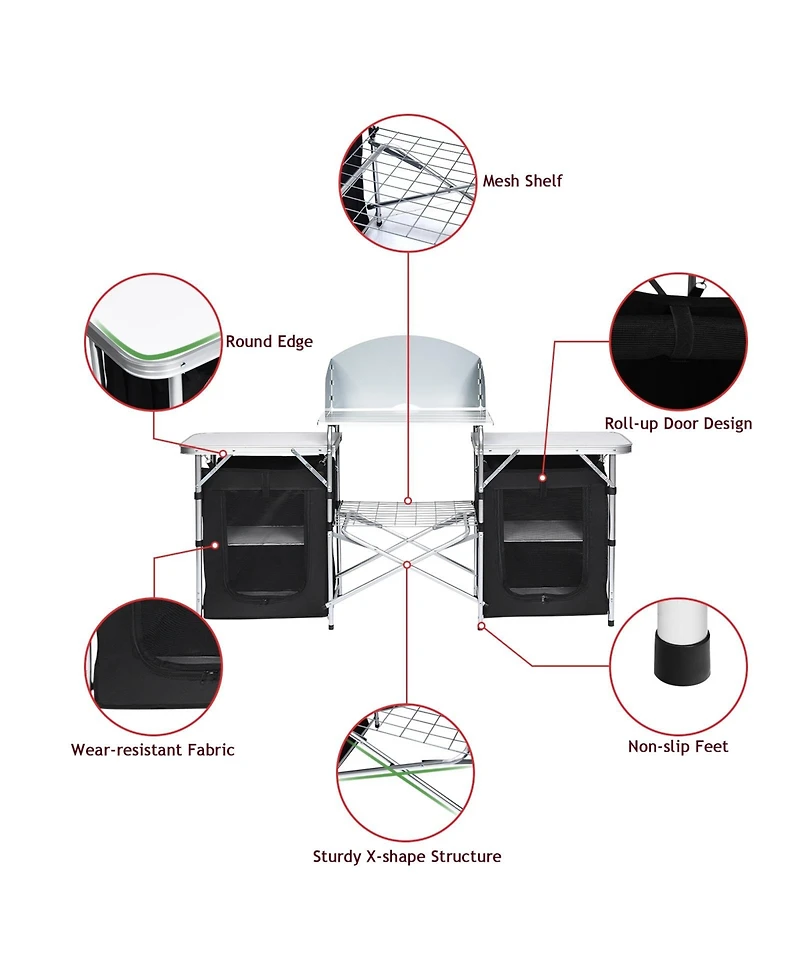 Mesh Shelf

Round Edge

Roll-up Door Design

Wear-resistant Fabric

Non-slip Feet

Sturdy X-shape Structure